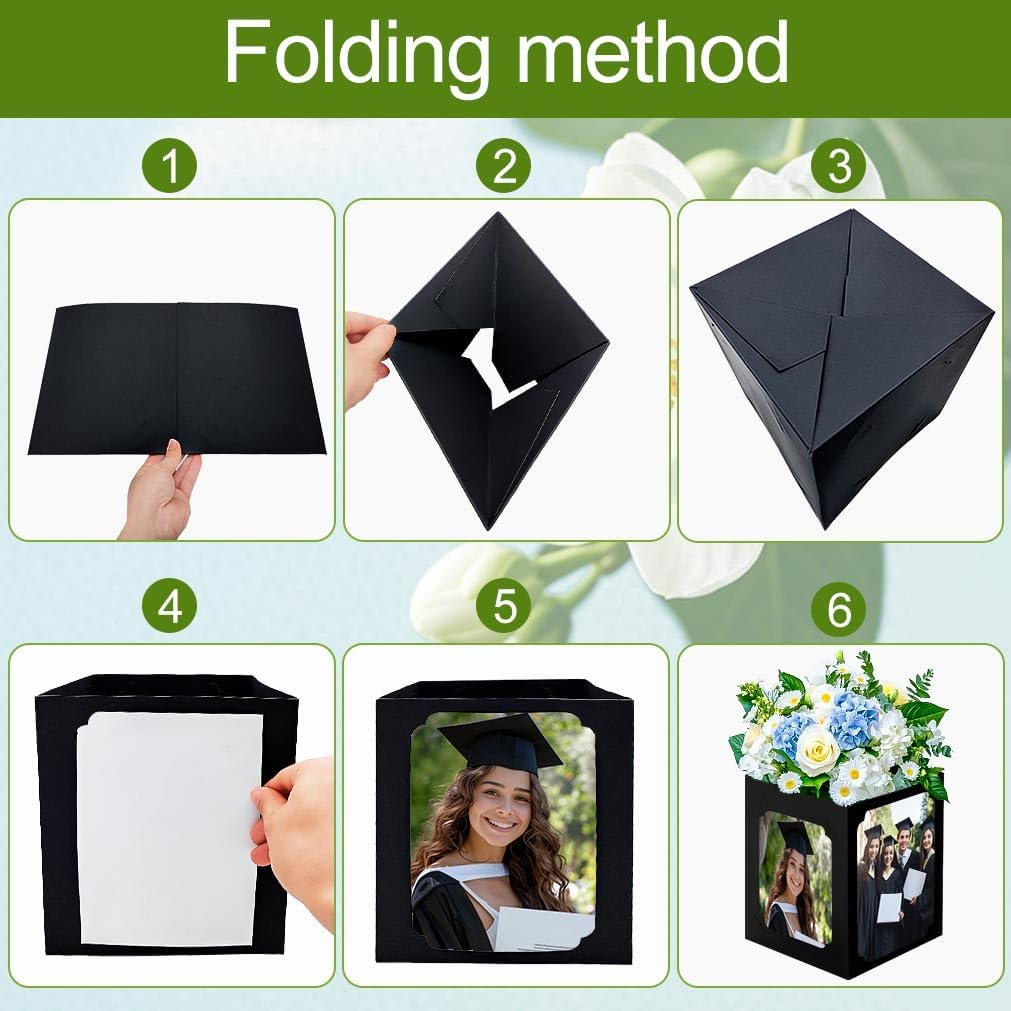 Folding method

1

2

3

4

5

6