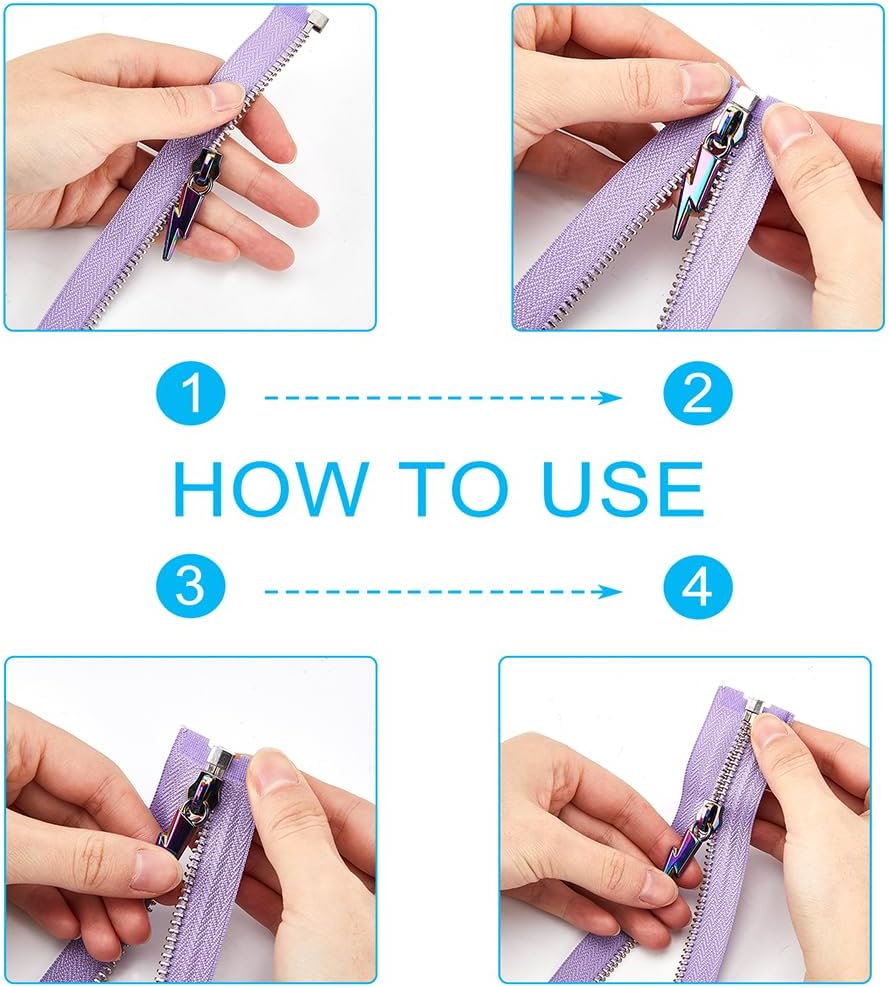 1
2
HOW TO USE
3
4