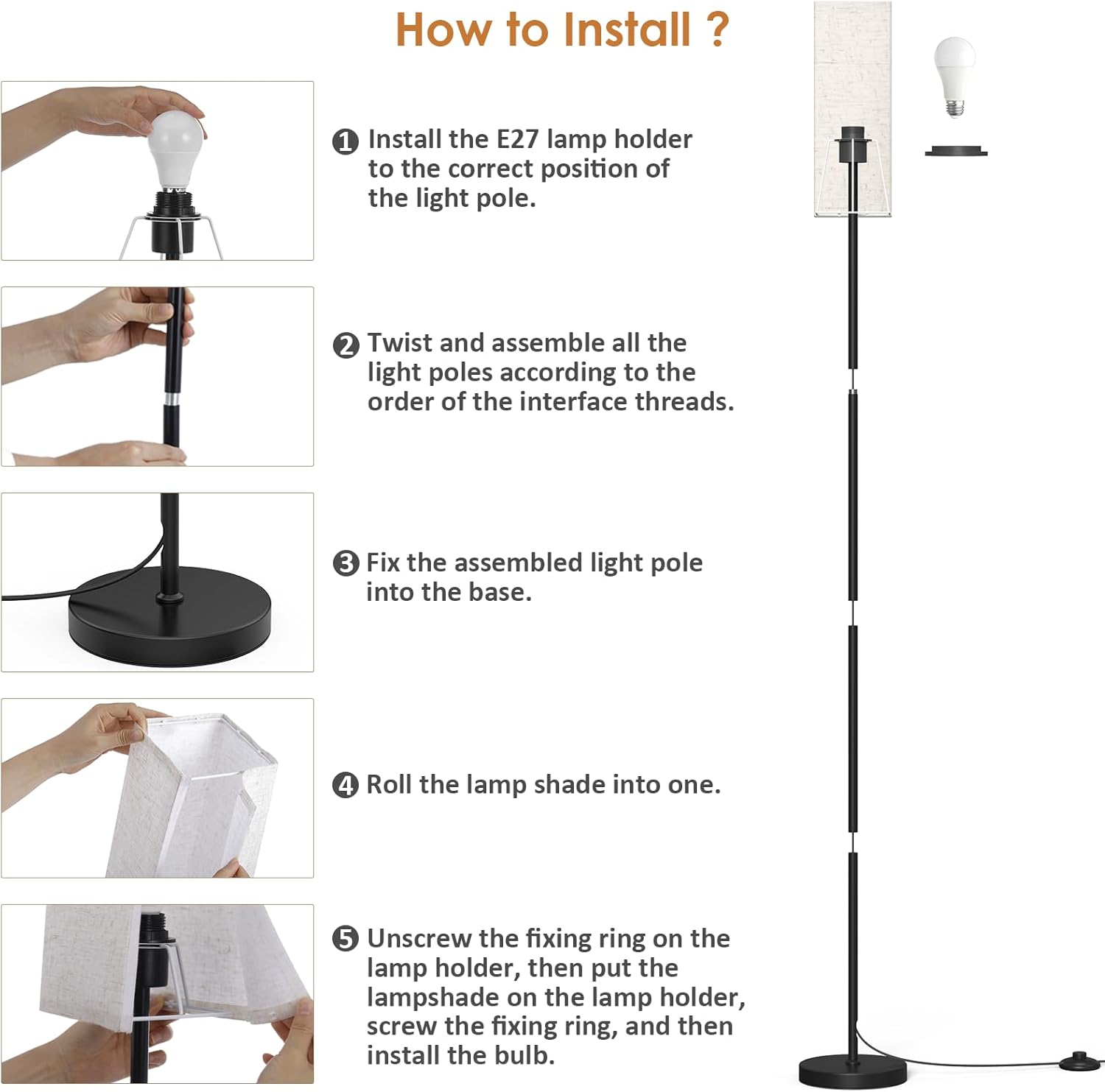 How to Install ?

❶ Install the E27 lamp holder to the correct position of the light pole.

❷ Twist and assemble all the light poles according to the order of the interface threads.

❸ Fix the assembled light pole into the base.

❹ Roll the lamp shade into one.

❺ Unscrew the fixing ring on the lamp holder, then put the lampshade on the lamp holder, screw the fixing ring, and then install the bulb.