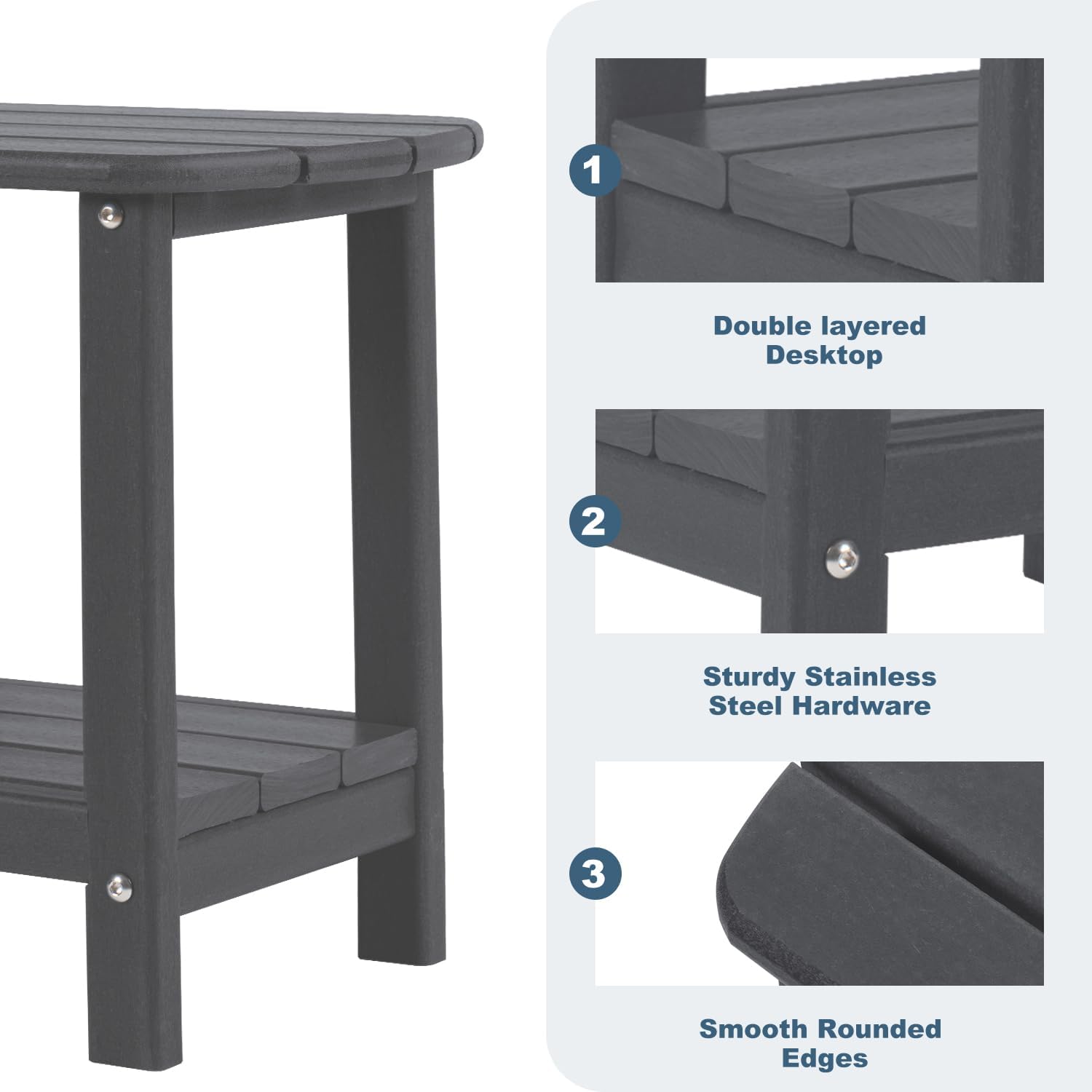 1

Double layered Desktop

2

Sturdy Stainless Steel Hardware

3

Smooth Rounded Edges