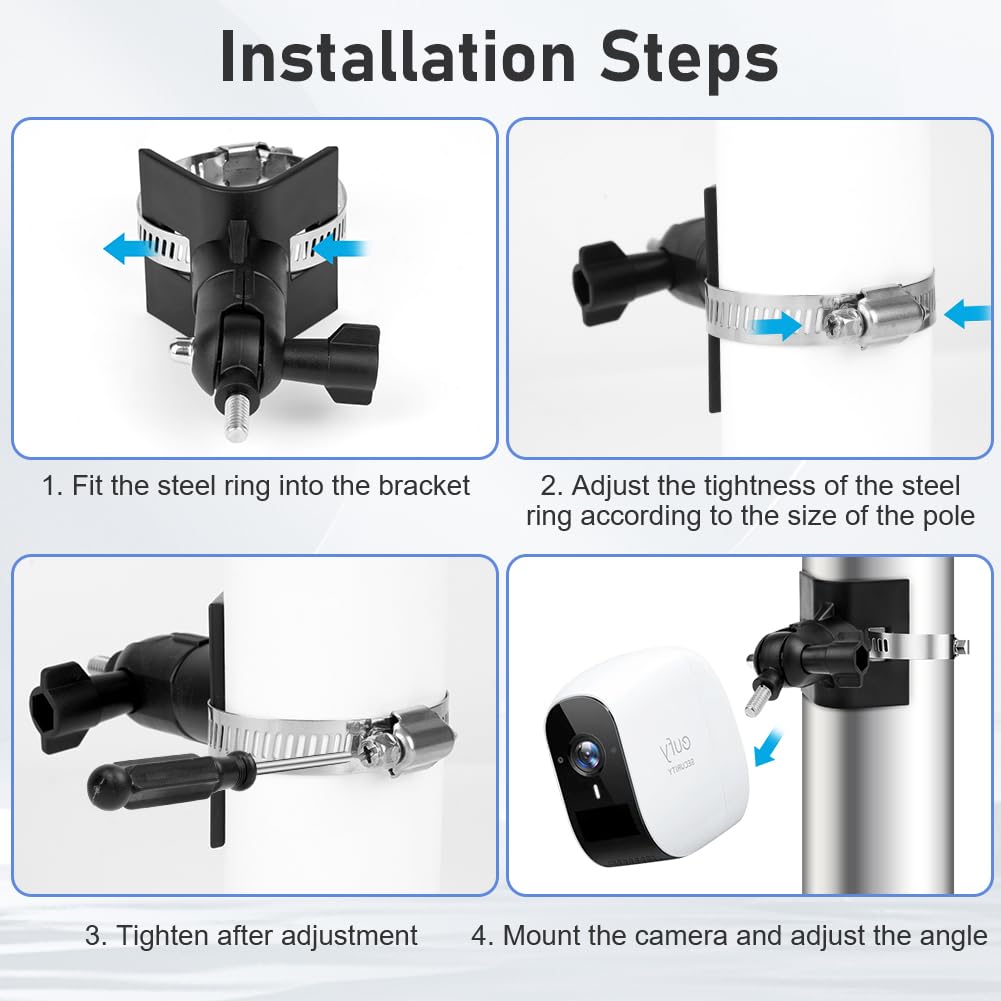 Installation Steps

1. Fit the steel ring into the bracket

2. Adjust the tightness of the steel ring according to the size of the pole

3. Tighten after adjustment

eufy SECURITY

4. Mount the camera and adjust the angle