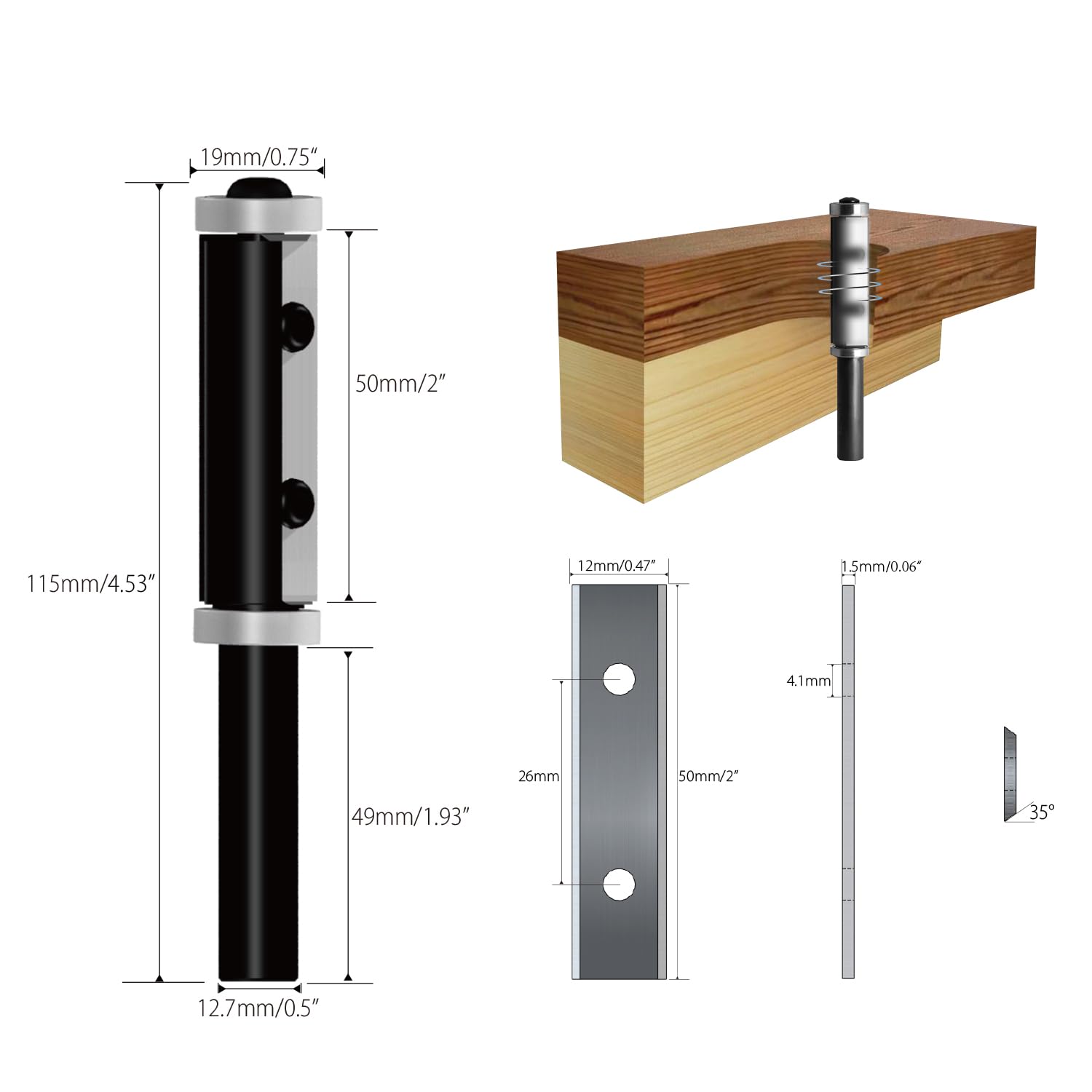 19mm/0.75″

50mm/2″

115mm/4.53″

49mm/1.93″

12.7mm/0.5″

12mm/0.47″

1.5mm/0.06″

4.1mm

26mm

50mm/2″

35°