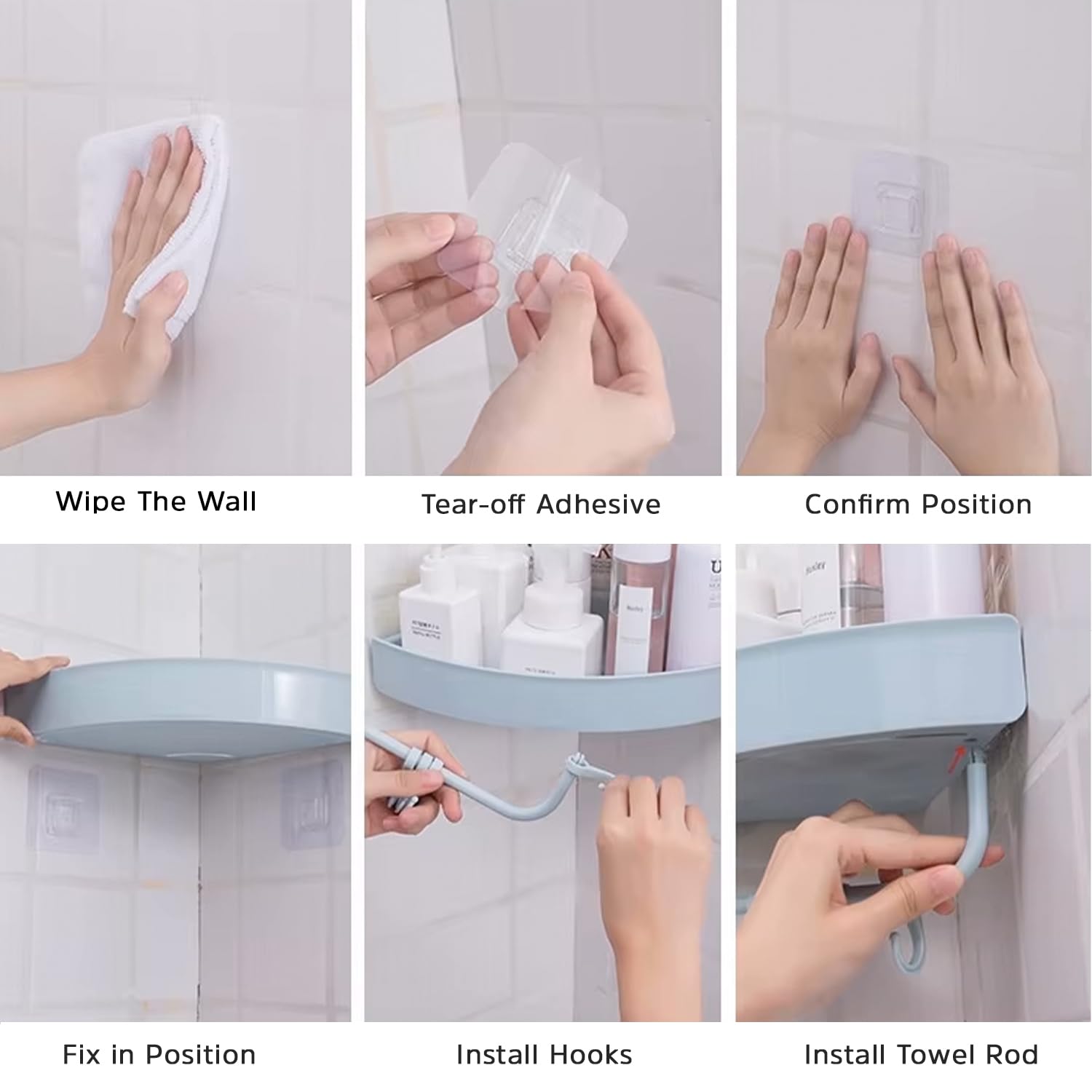 Wipe The Wall

Tear-off Adhesive

Confirm Position

Fix in Position

Install Hooks

Install Towel Rod