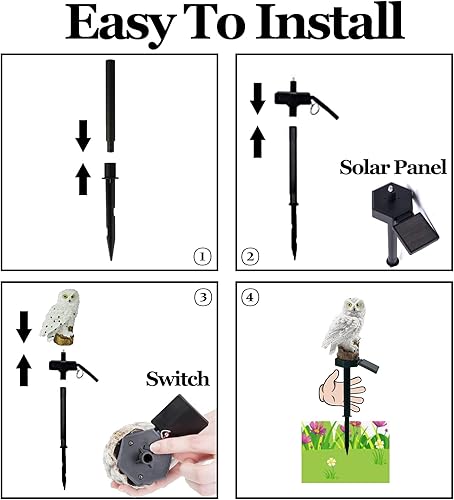 Easy To Install

①

②

Solar Panel

③

Switch

④