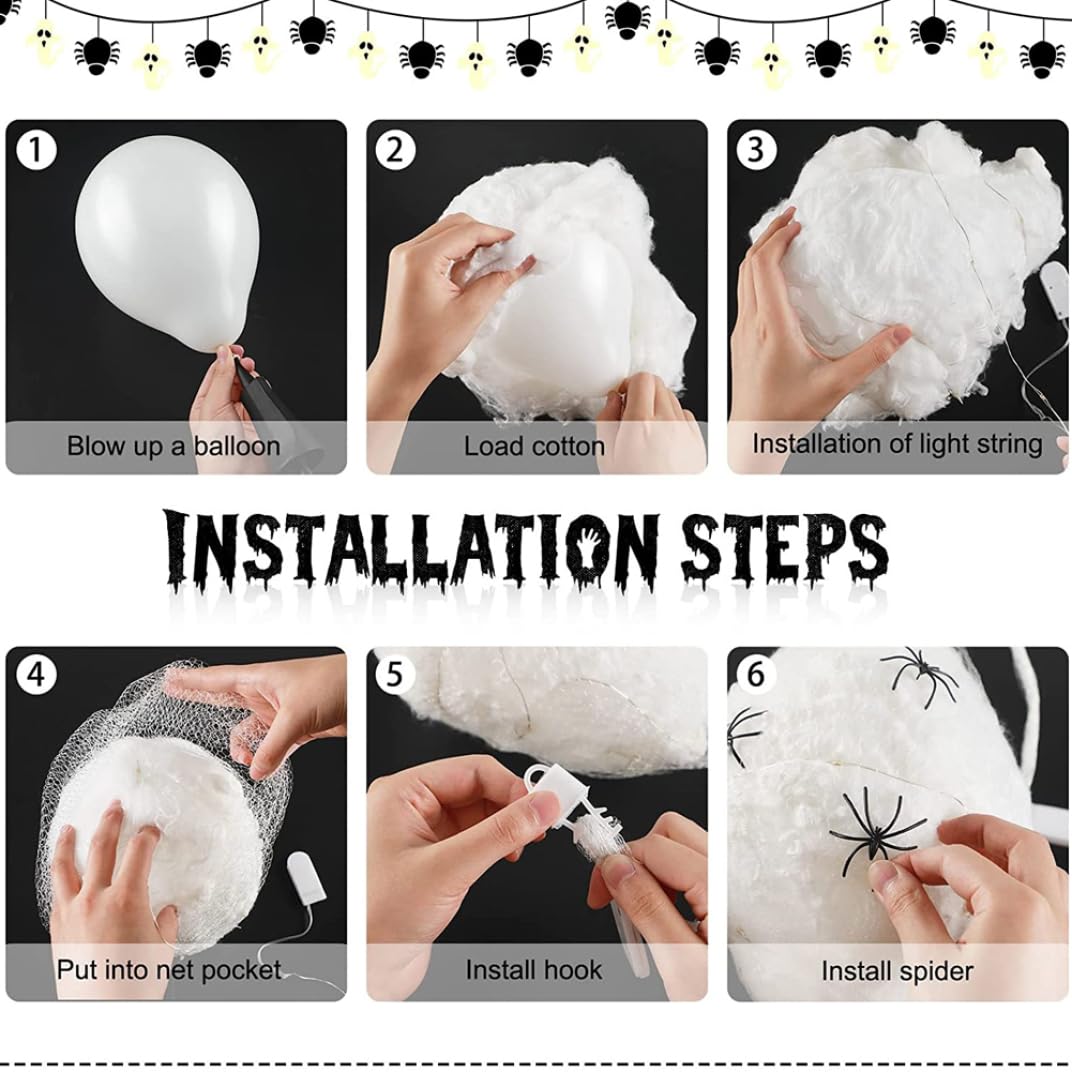 1
Blow up a balloon

2
Load cotton

3
Installation of light string

INSTALLATION STEPS

4
Put into net pocket

5
Install hook

6
Install spider