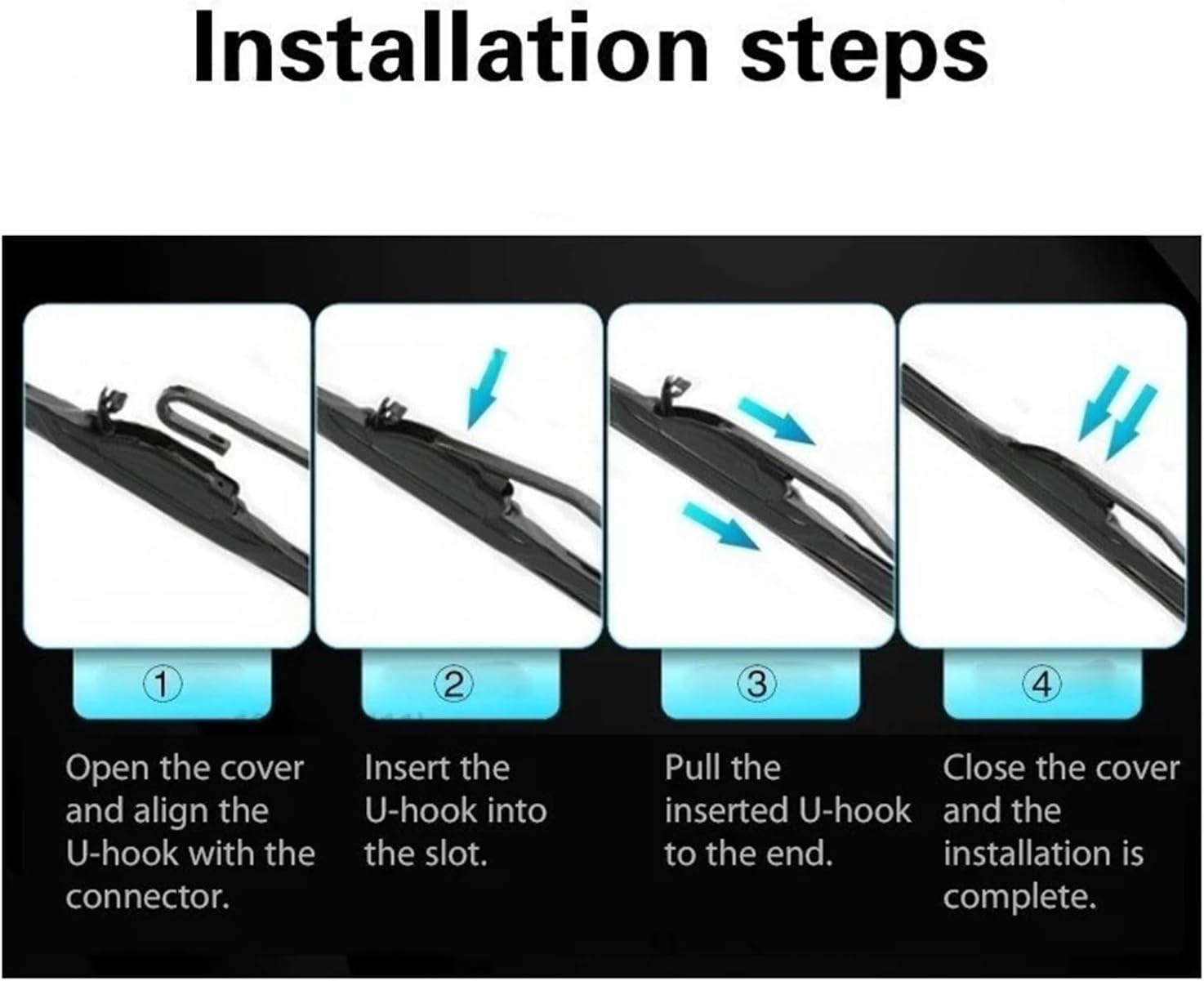 Installation steps

①

Open the cover and align the U-hook with the connector.

②

Insert the U-hook into the slot.

③

Pull the inserted U-hook to the end.

④

Close the cover and the installation is complete.