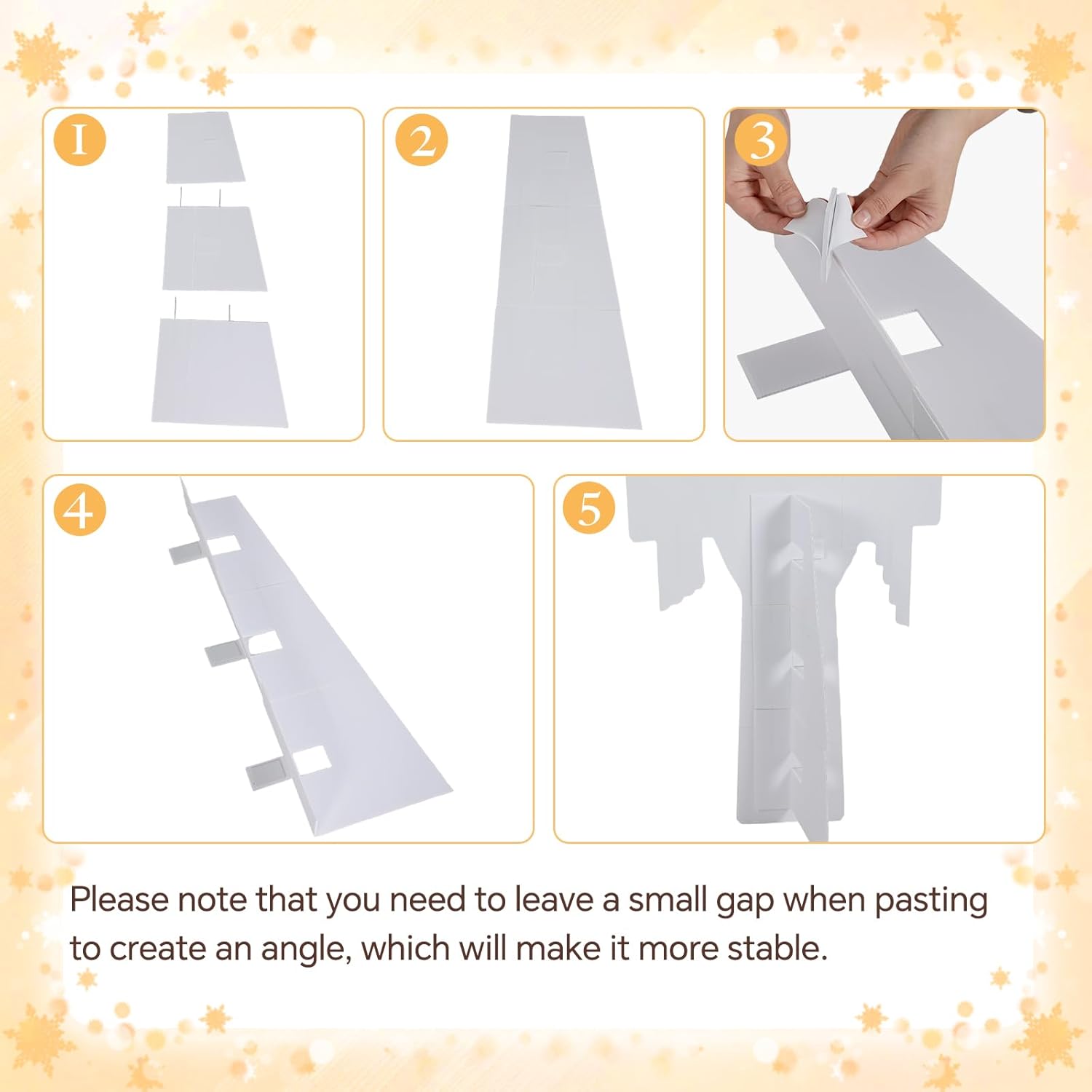 1

2

3

4

5

Please note that you need to leave a small gap when pasting to create an angle, which will make it more stable.