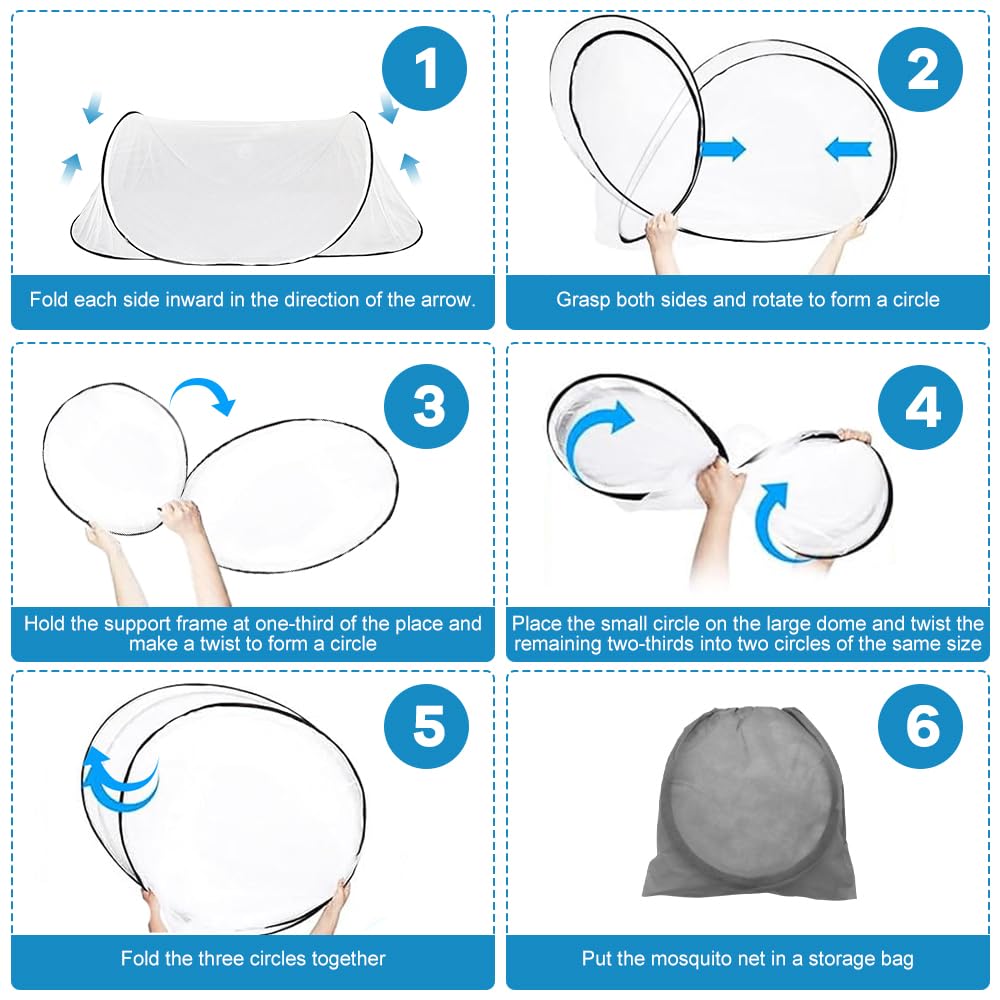 1

Fold each side inward in the direction of the arrow.

2

Grasp both sides and rotate to form a circle

3

Hold the support frame at one-third of the place and make a twist to form a circle

4

Place the small circle on the large dome and twist the remaining two-thirds into two circles of the same size

5

Fold the three circles together

6

Put the mosquito net in a storage bag