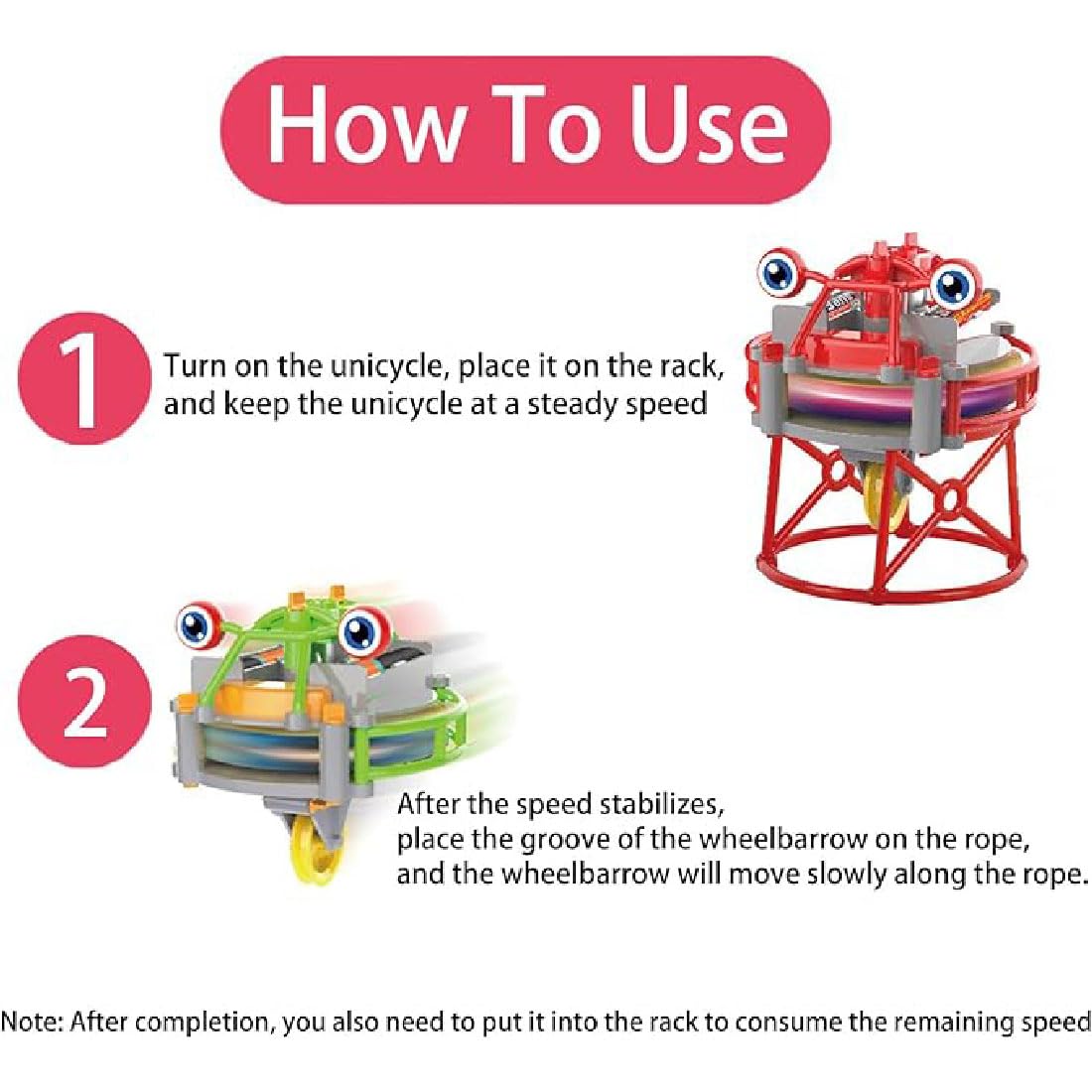 How To Use

1

Turn on the unicycle, place it on the rack, and keep the unicycle at a steady speed

2

After the speed stabilizes, place the groove of the wheelbarrow on the rope, and the wheelbarrow will move slowly along the rope.

Note: After completion, you also need to put it into the rack to consume the remaining speed