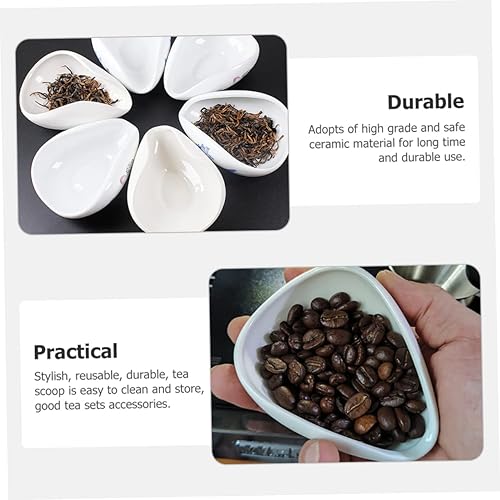 Durable

Adopts of high grade and safe ceramic material for long time and durable use.

Practical

Stylish, reusable, durable, tea scoop is easy to clean and store, good tea sets accessories.