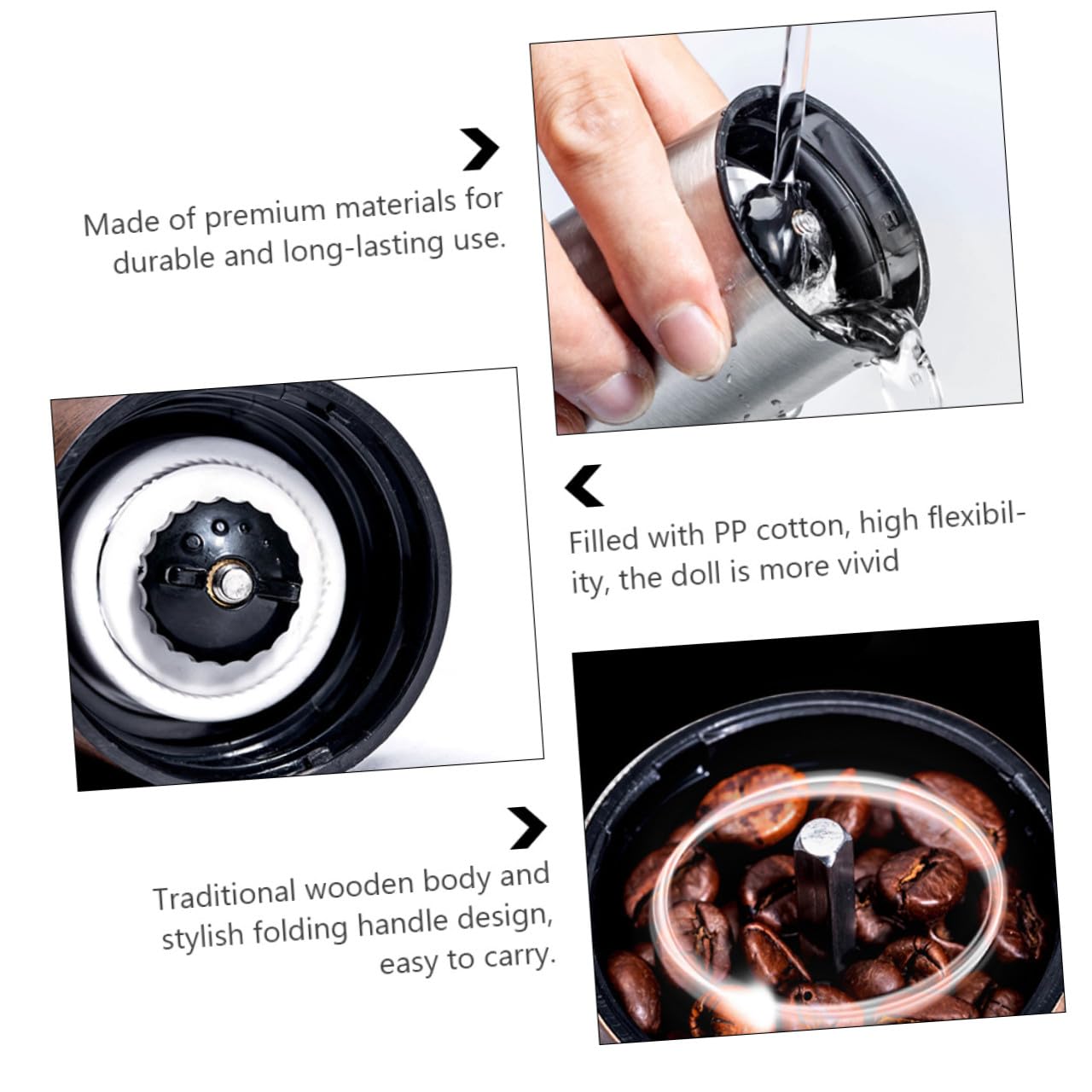 Made of premium materials for durable and long-lasting use.

Filled with PP cotton, high flexibility, the doll is more vivid

Traditional wooden body and stylish folding handle design, easy to carry.