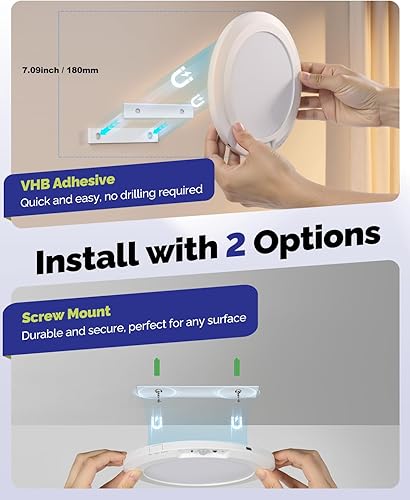 7.09inch / 180mm

VHB Adhesive
Quick and easy, no drilling required

Install with 2 Options

Screw Mount
Durable and secure, perfect for any surface