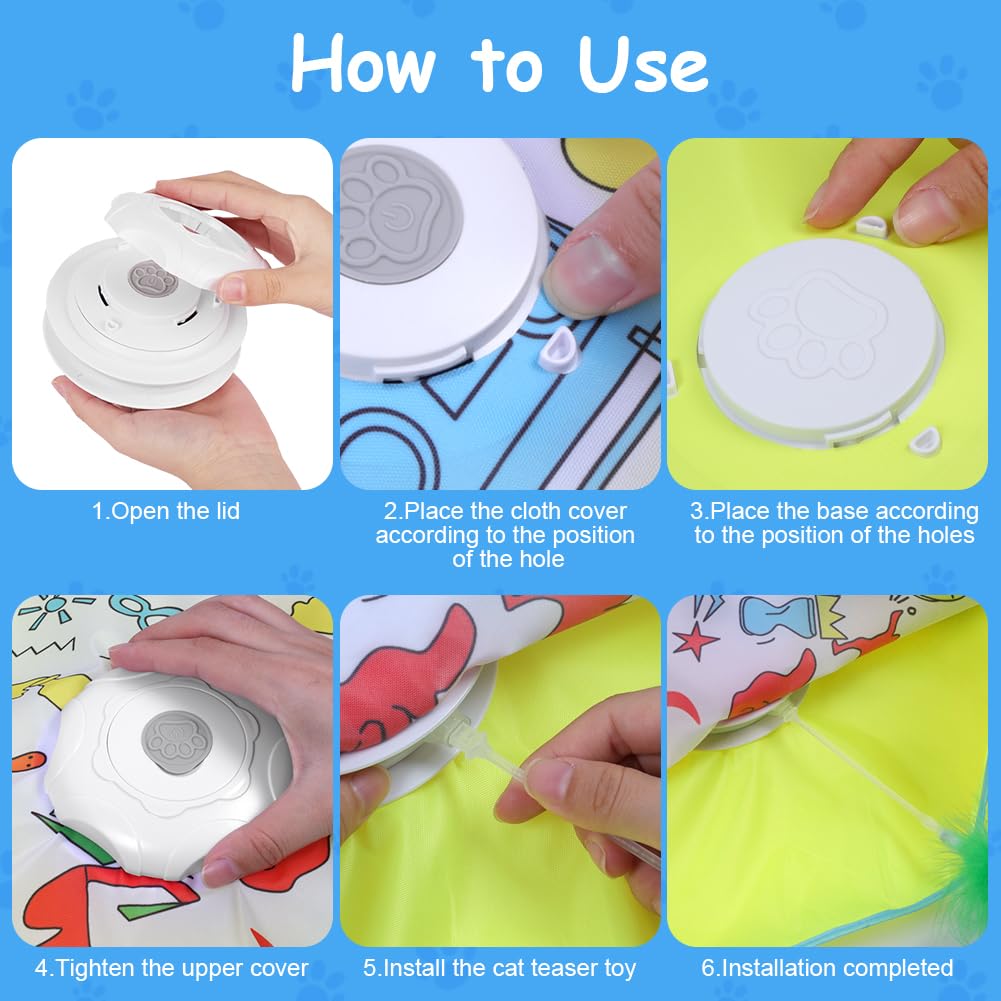 How to Use

1.Open the lid

2.Place the cloth cover according to the position of the hole

3.Place the base according to the position of the holes

4.Tighten the upper cover

5.Install the cat teaser toy

6.Installation completed