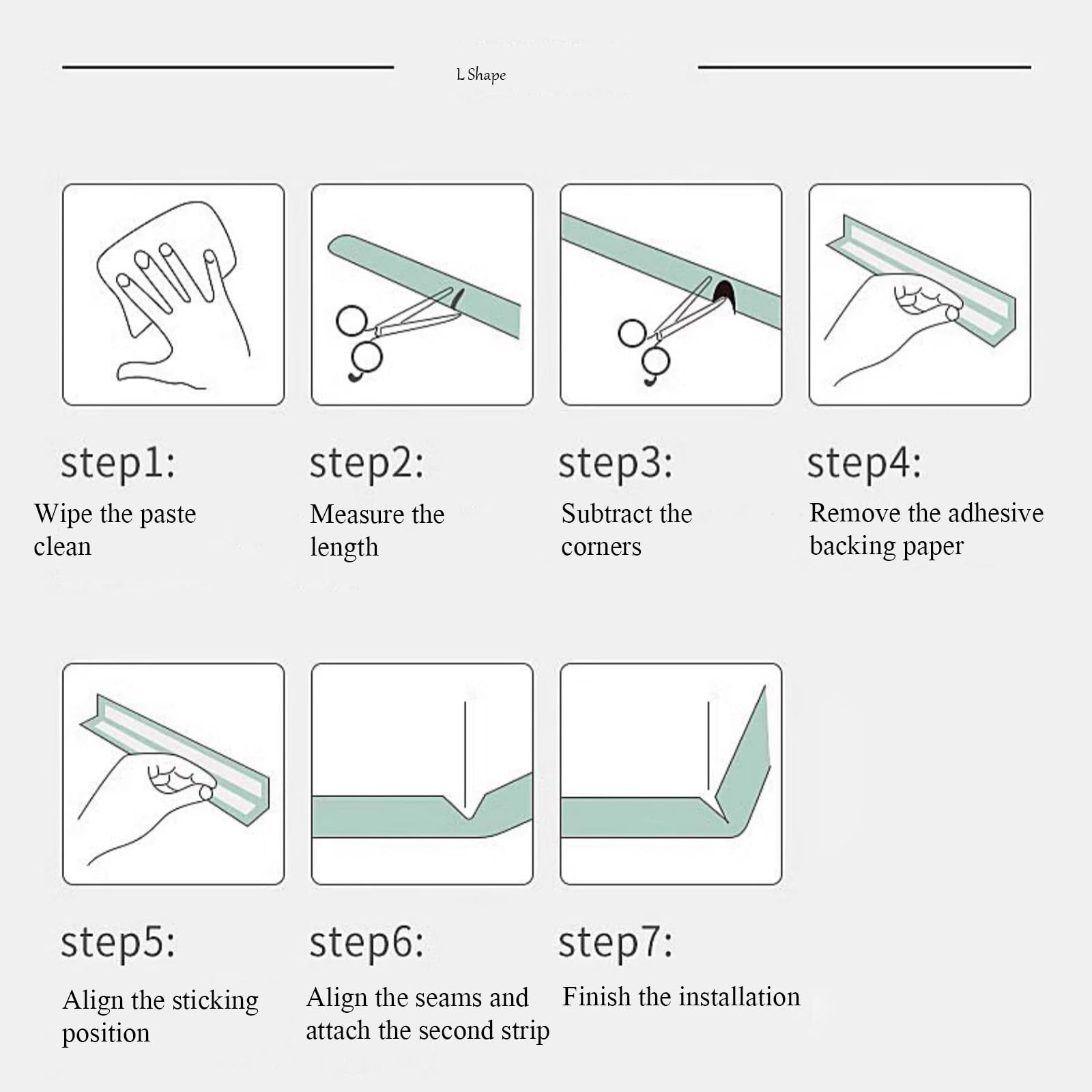 L Shape

step1:
Wipe the paste clean

step2:
Measure the length

step3:
Subtract the corners

step4:
Remove the adhesive backing paper

step5:
Align the sticking position

step6:
Align the seams and attach the second strip

step7:
Finish the installation