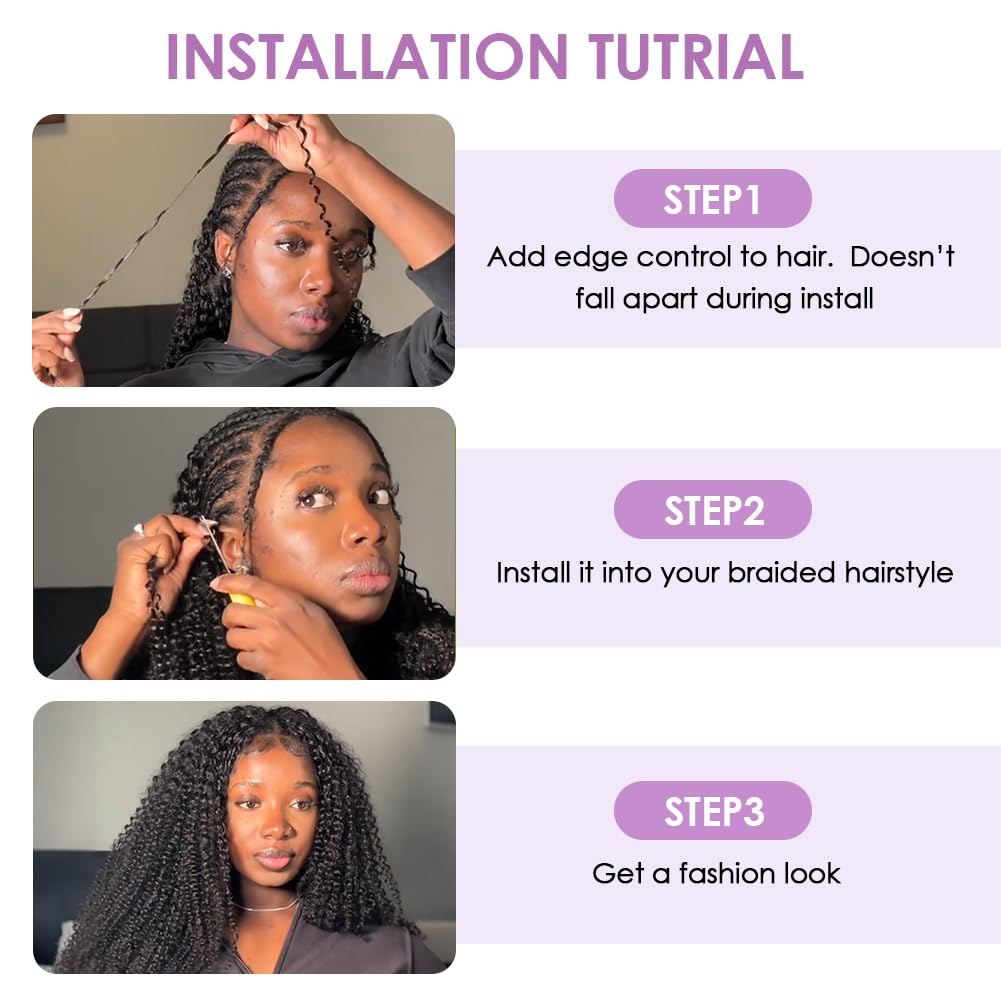 INSTALLATION TUTRIAL

STEP1

Add edge control to hair. Doesn't fall apart during install

STEP2

Install it into your braided hairstyle

STEP3

Get a fashion look