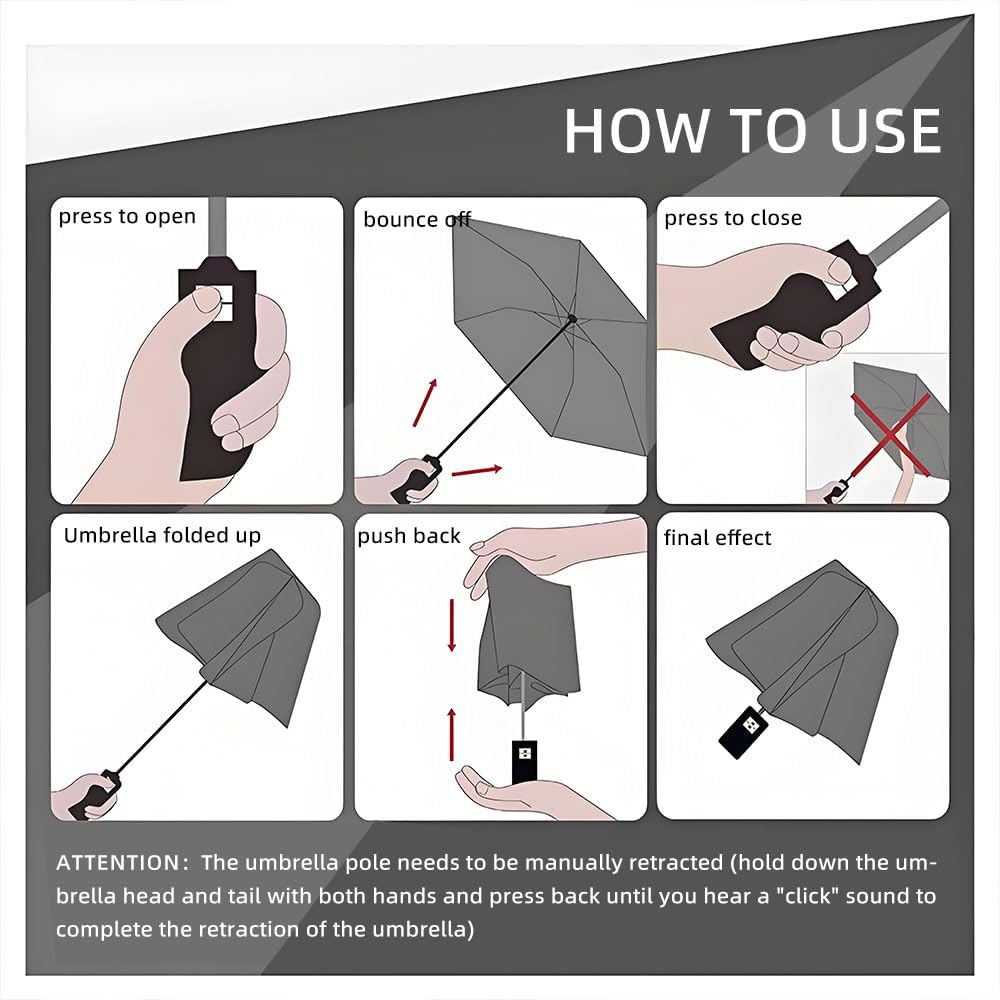 HOW TO USE

press to open

bounce off

press to close

Umbrella folded up

push back

final effect

ATTENTION: The umbrella pole needs to be manually retracted (hold down the umbrella head and tail with both hands and press back until you hear a "click" sound to complete the retraction of the umbrella)