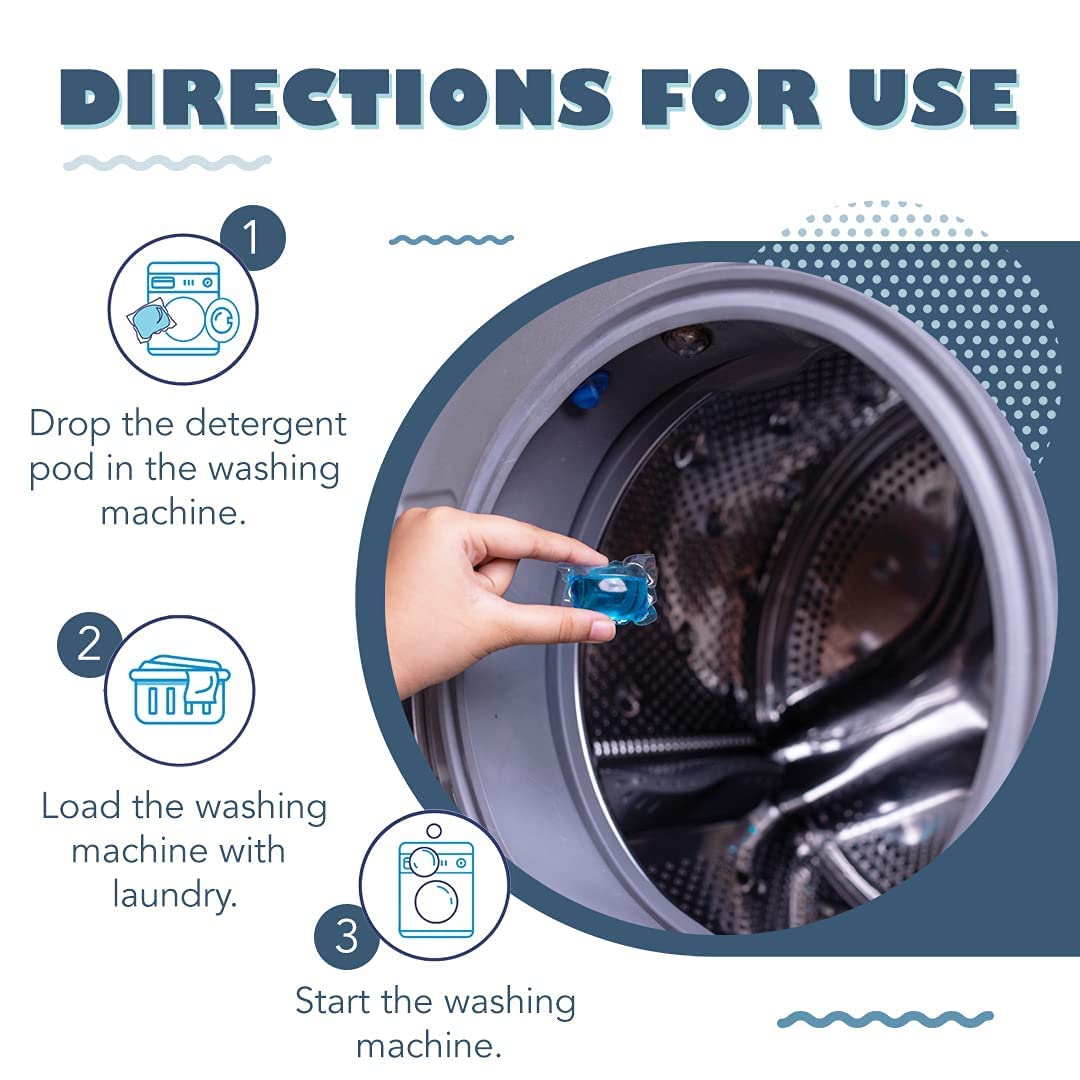 DIRECTIONS FOR USE

1

Drop the detergent pod in the washing machine.

2

Load the washing machine with laundry.

3

Start the washing machine.