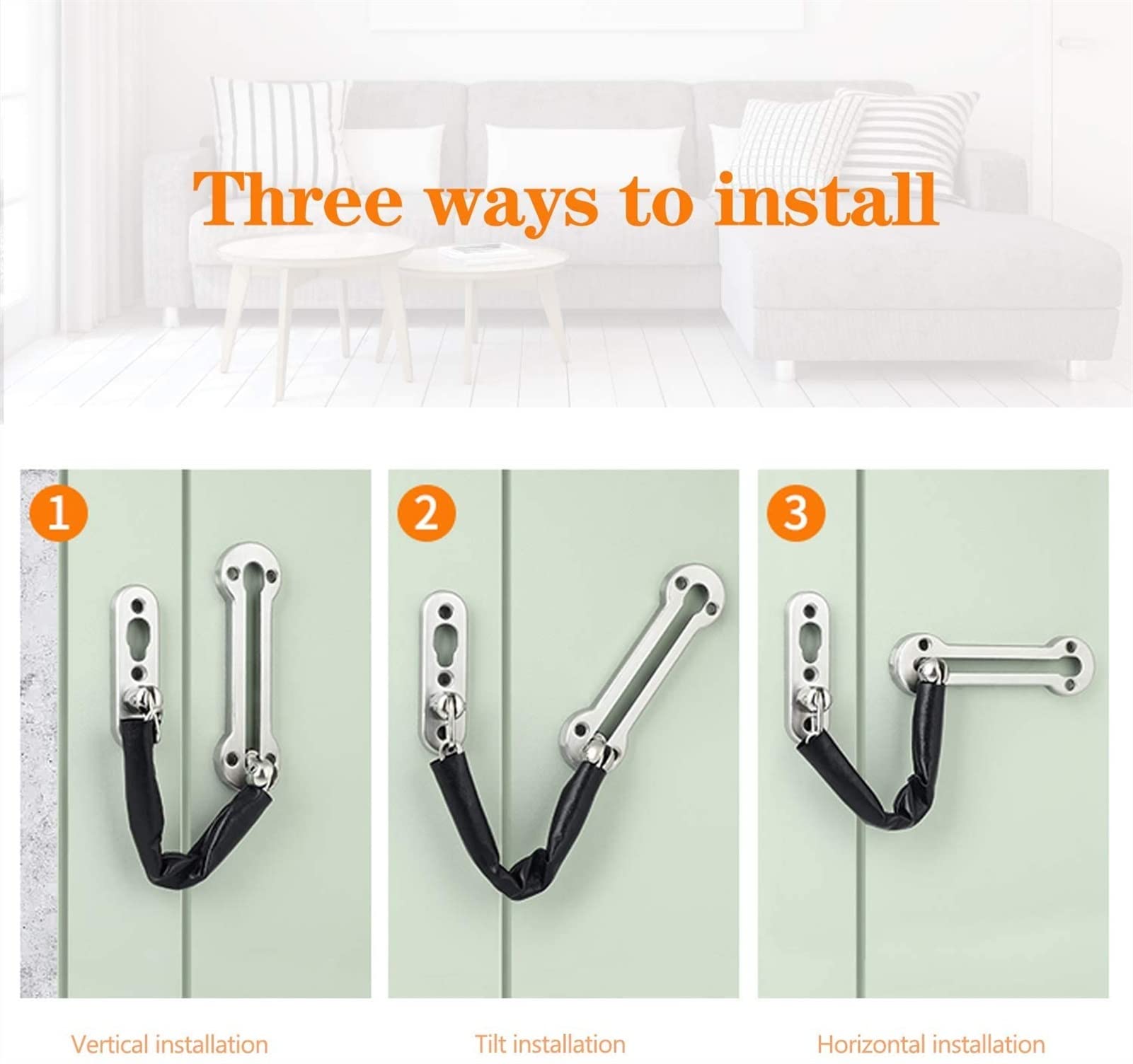 Three ways to install

1

2

3

Vertical installation

Tilt installation

Horizontal installation