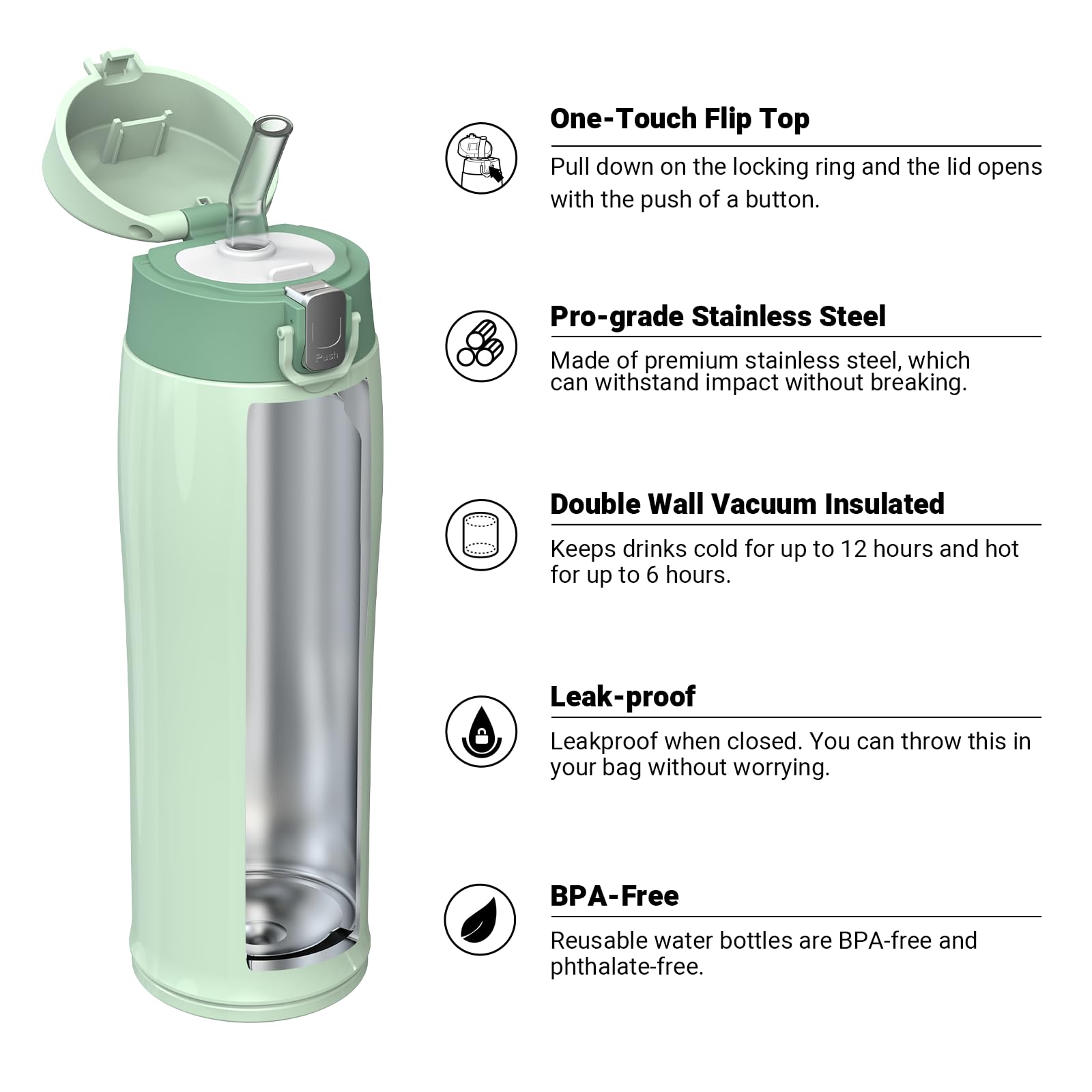 Push

One-Touch Flip Top

Pull down on the locking ring and the lid opens with the push of a button.

Pro-grade Stainless Steel

Made of premium stainless steel, which can withstand impact without breaking.

Double Wall Vacuum Insulated

Keeps drinks cold for up to 12 hours and hot for up to 6 hours.

Leak-proof

Leakproof when closed. You can throw this in your bag without worrying.

BPA-Free

Reusable water bottles are BPA-free and phthalate-free.