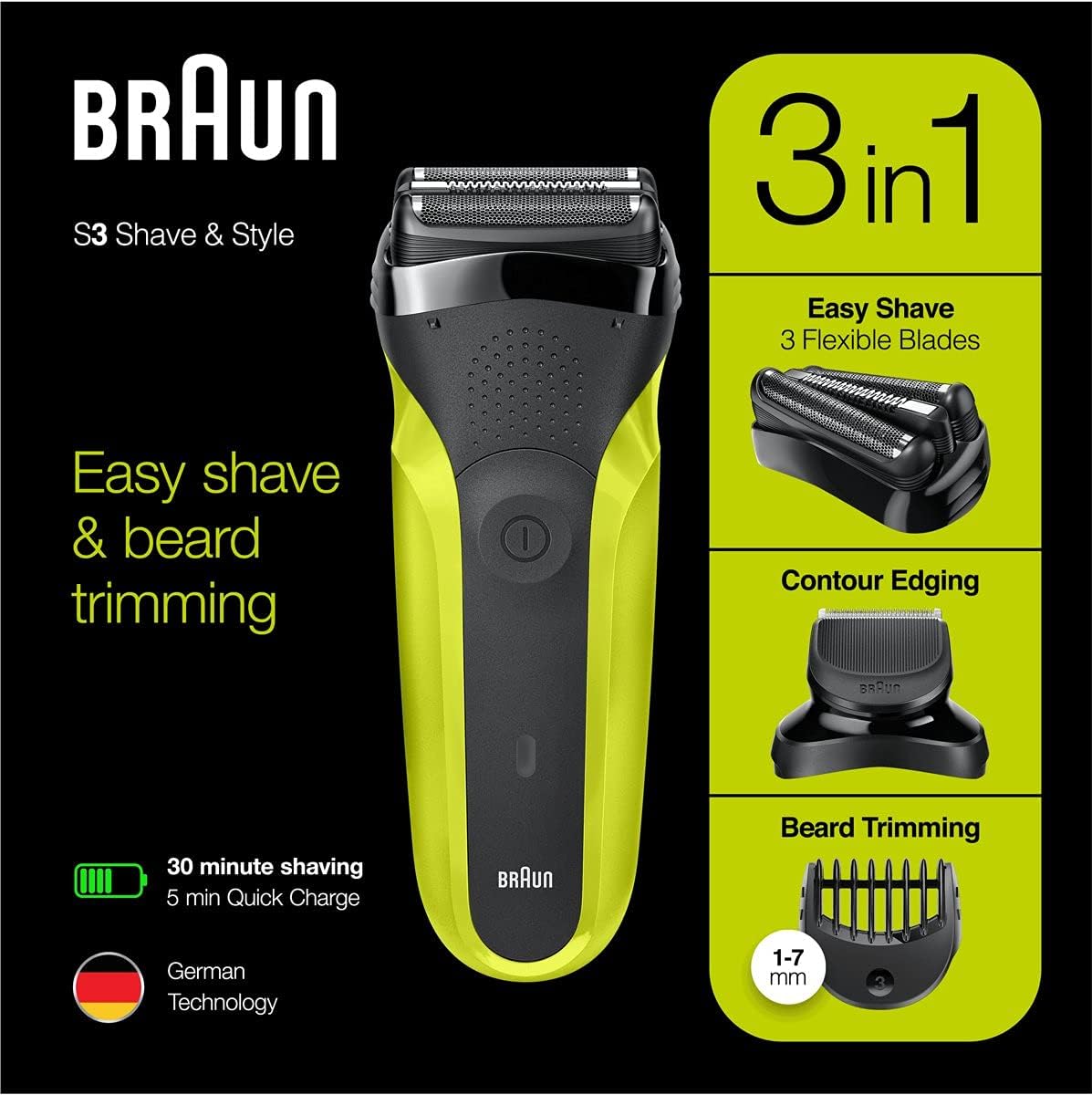 BRAUN

S3 Shave & Style

Easy shave & beard trimming

30 minute shaving
5 min Quick Charge

German Technology

BRAUN

3in1

Easy Shave
3 Flexible Blades

Contour Edging

BRAUN

Beard Trimming

1-7 mm

3