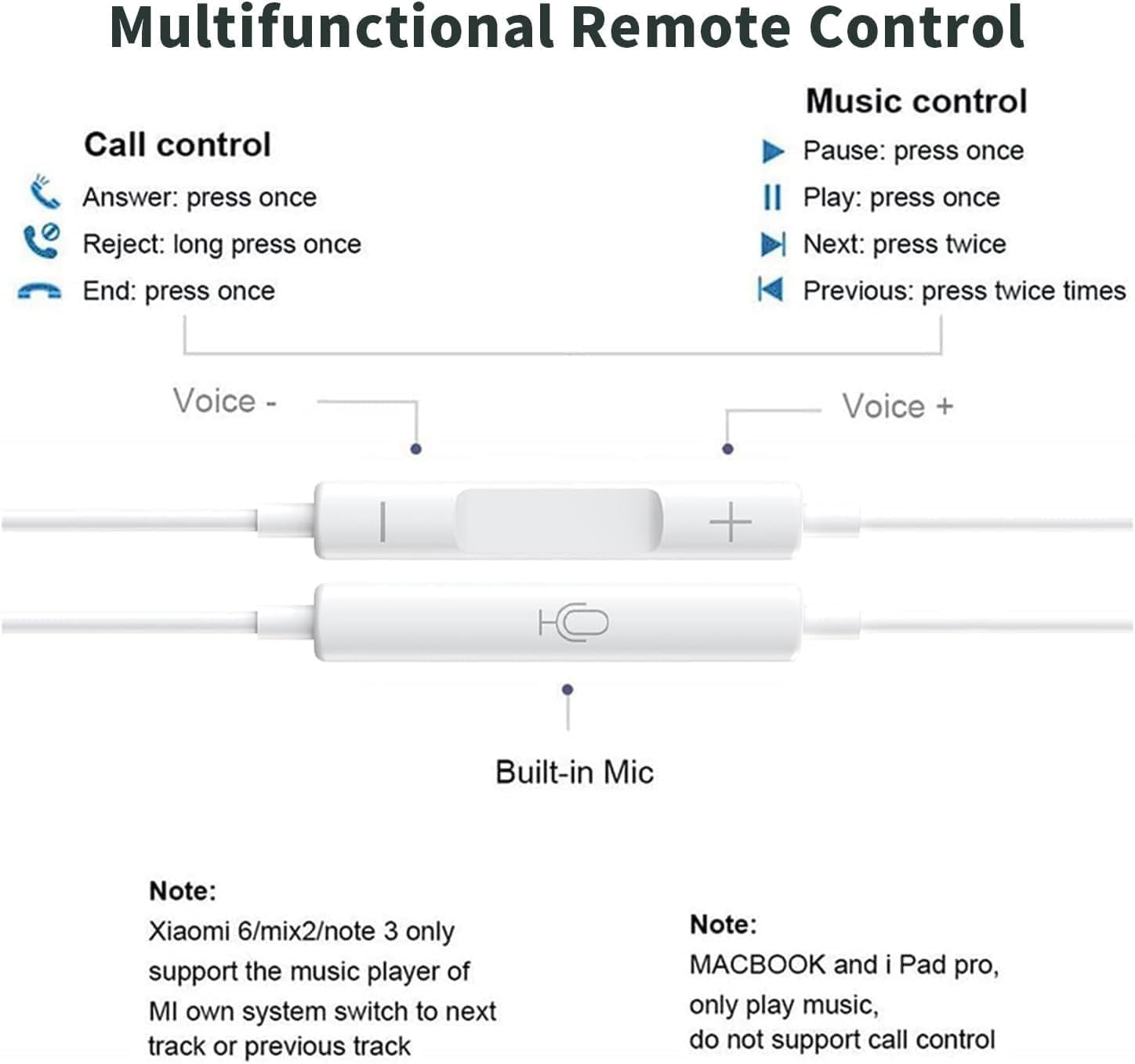 Multifunctional Remote Control

Call control
Answer: press once
Reject: long press once
End: press once

Music control
Pause: press once
Play: press once
Next: press twice
Previous: press twice times

Voice -

Voice +

Built-in Mic

Note:
Xiaomi 6/mix2/note 3 only support the music player of MI own system switch to next track or previous track

Note:
MACBOOK and i Pad pro, only play music, do not support call control