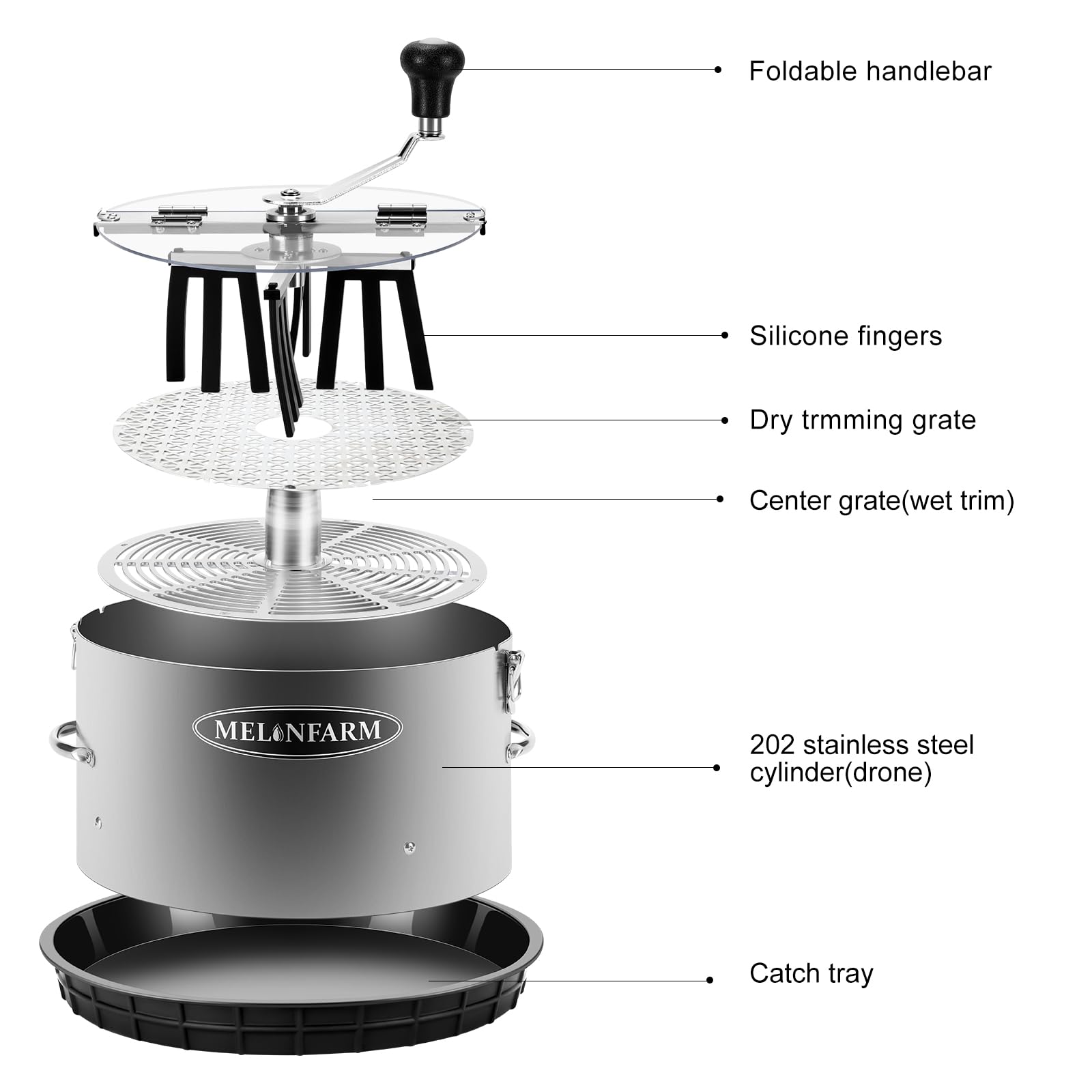 Foldable handlebar

Silicone fingers

Dry trmming grate

Center grate(wet trim)

MELONFARM

202 stainless steel cylinder(drone)

Catch tray