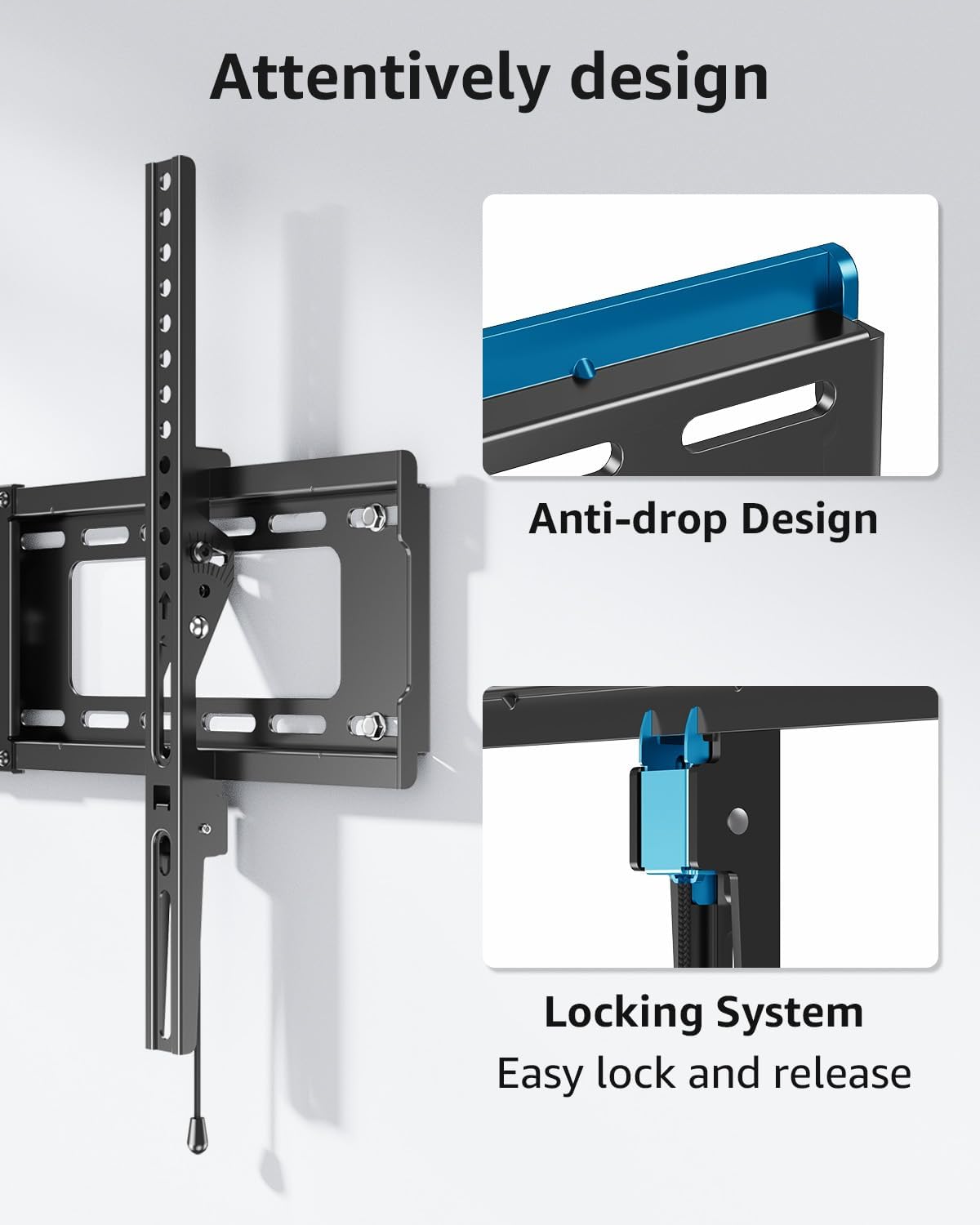 Attentively design

Anti-drop Design

Locking System
Easy lock and release