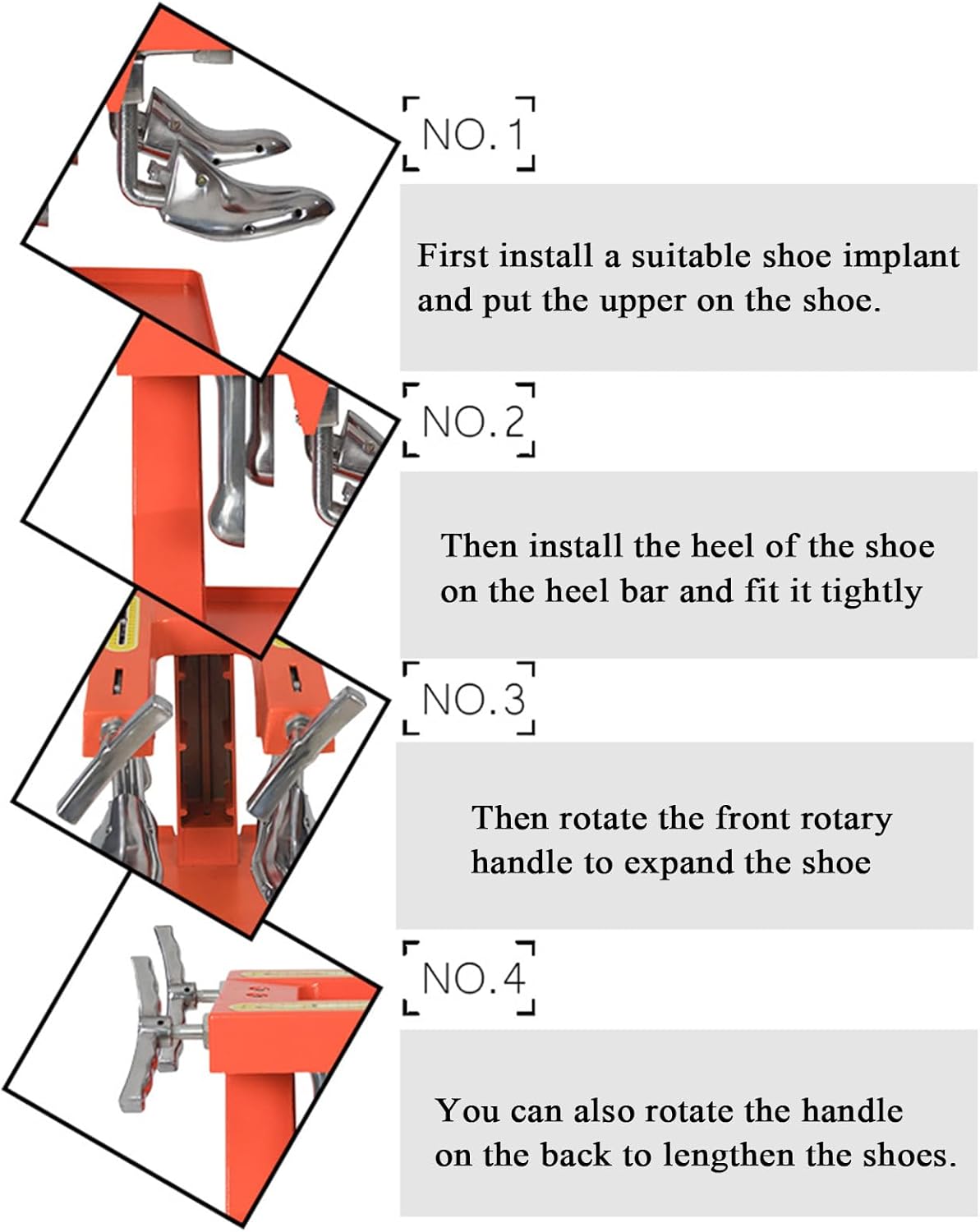 NO. 1

First install a suitable shoe implant and put the upper on the shoe.

NO. 2

Then install the heel of the shoe on the heel bar and fit it tightly

NO. 3

Then rotate the front rotary handle to expand the shoe

NO. 4

You can also rotate the handle on the back to lengthen the shoes.