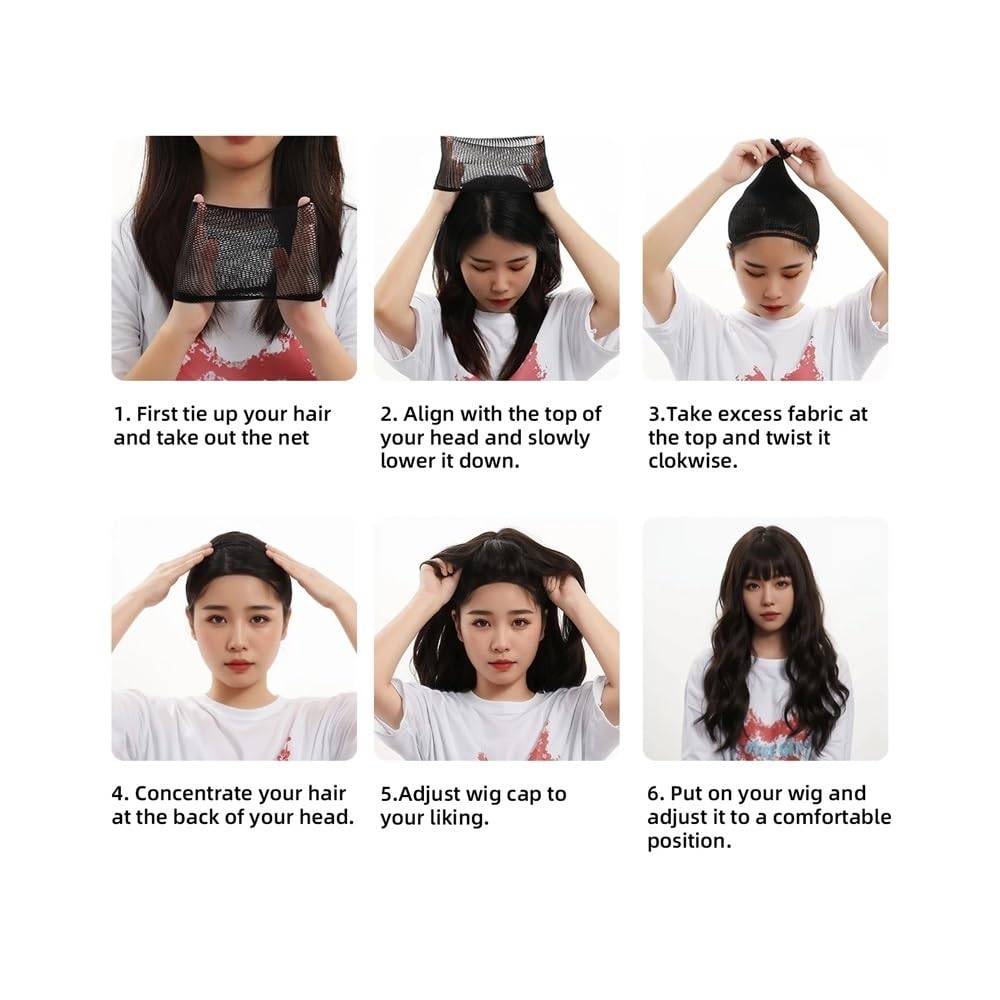 1. First tie up your hair and take out the net

2. Align with the top of your head and slowly lower it down.

3.Take excess fabric at the top and twist it clokwise.

4. Concentrate your hair at the back of your head.

5.Adjust wig cap to your liking.

6. Put on your wig and adjust it to a comfortable position.