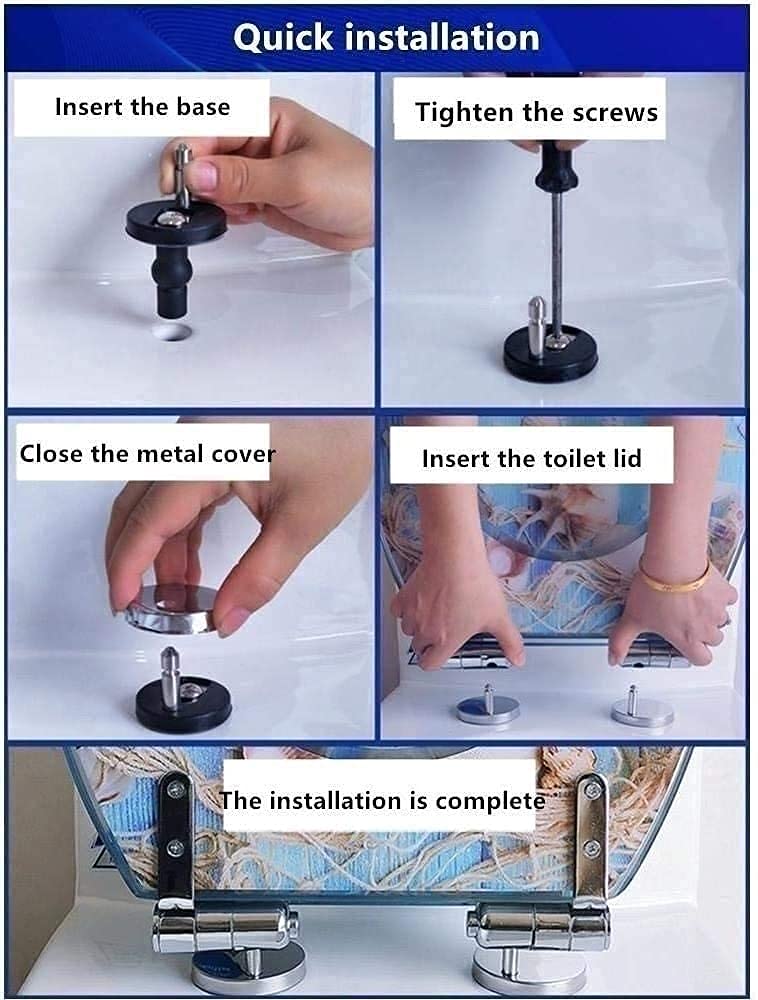 Quick installation

Insert the base

Tighten the screws

Close the metal cover

Insert the toilet lid

The installation is complete