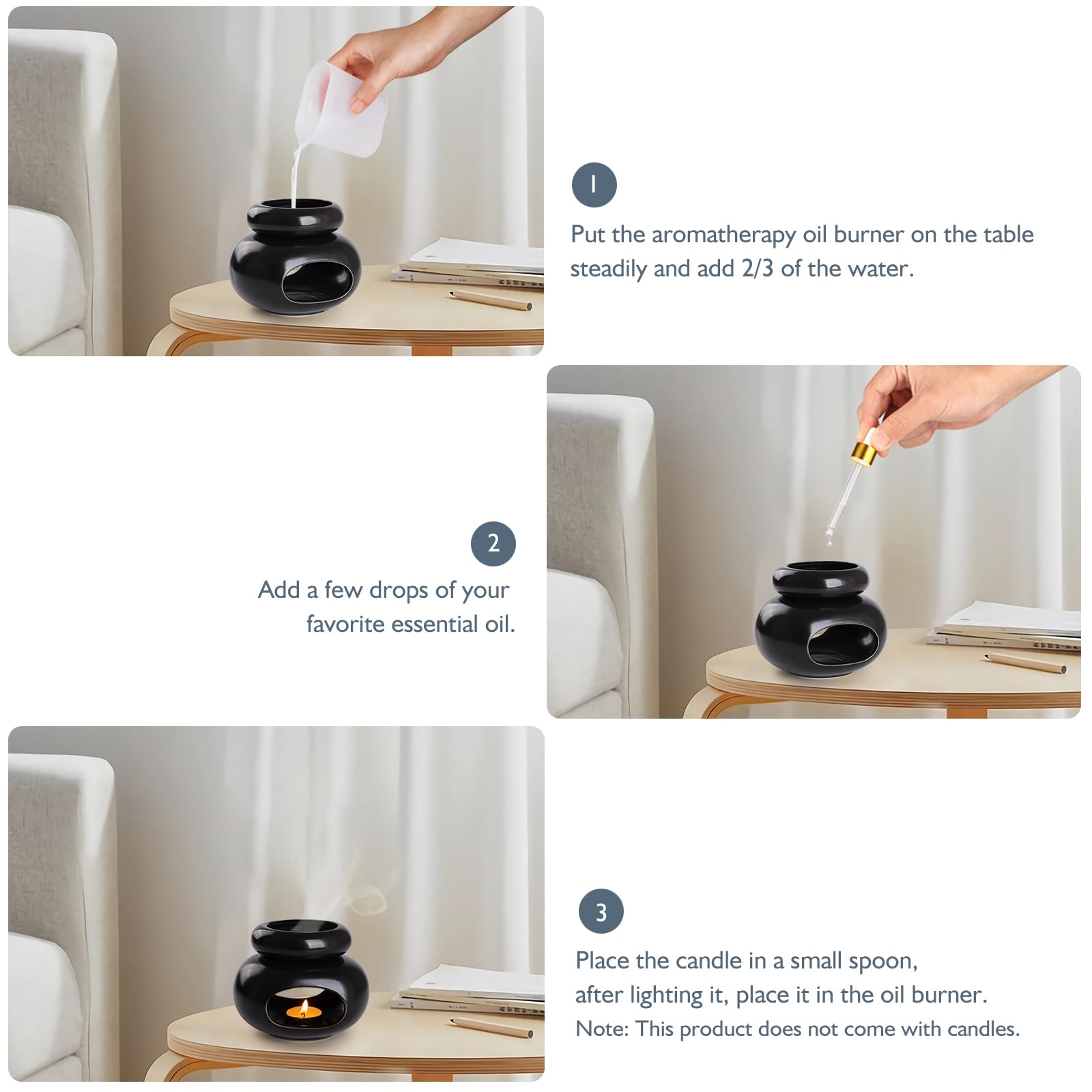 1

Put the aromatherapy oil burner on the table steadily and add 2/3 of the water.

2

Add a few drops of your favorite essential oil.

3

Place the candle in a small spoon, after lighting it, place it in the oil burner.
Note: This product does not come with candles.