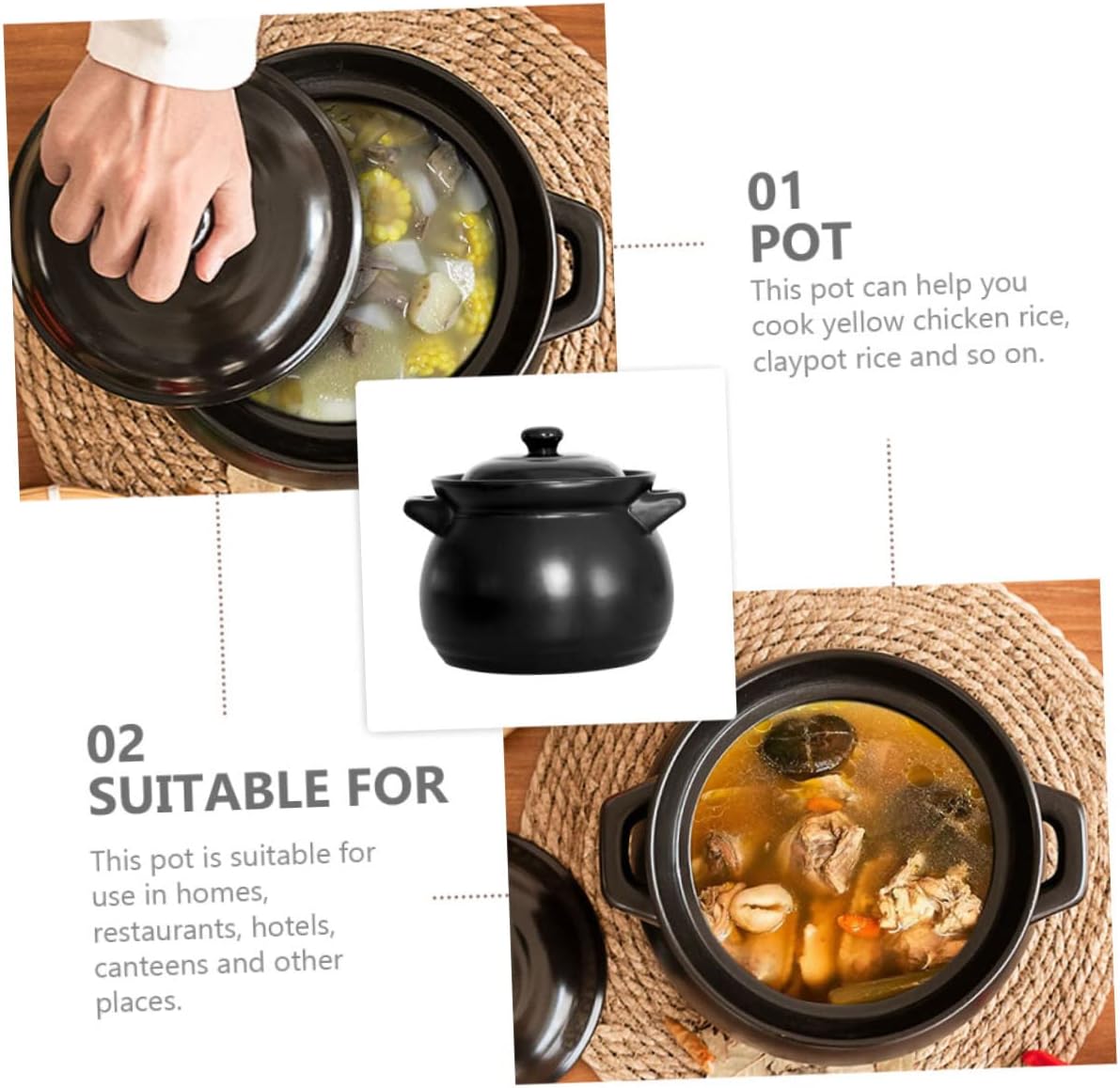 01
POT
This pot can help you cook yellow chicken rice, claypot rice and so on.

02
SUITABLE FOR
This pot is suitable for use in homes, restaurants, hotels, canteens and other places.