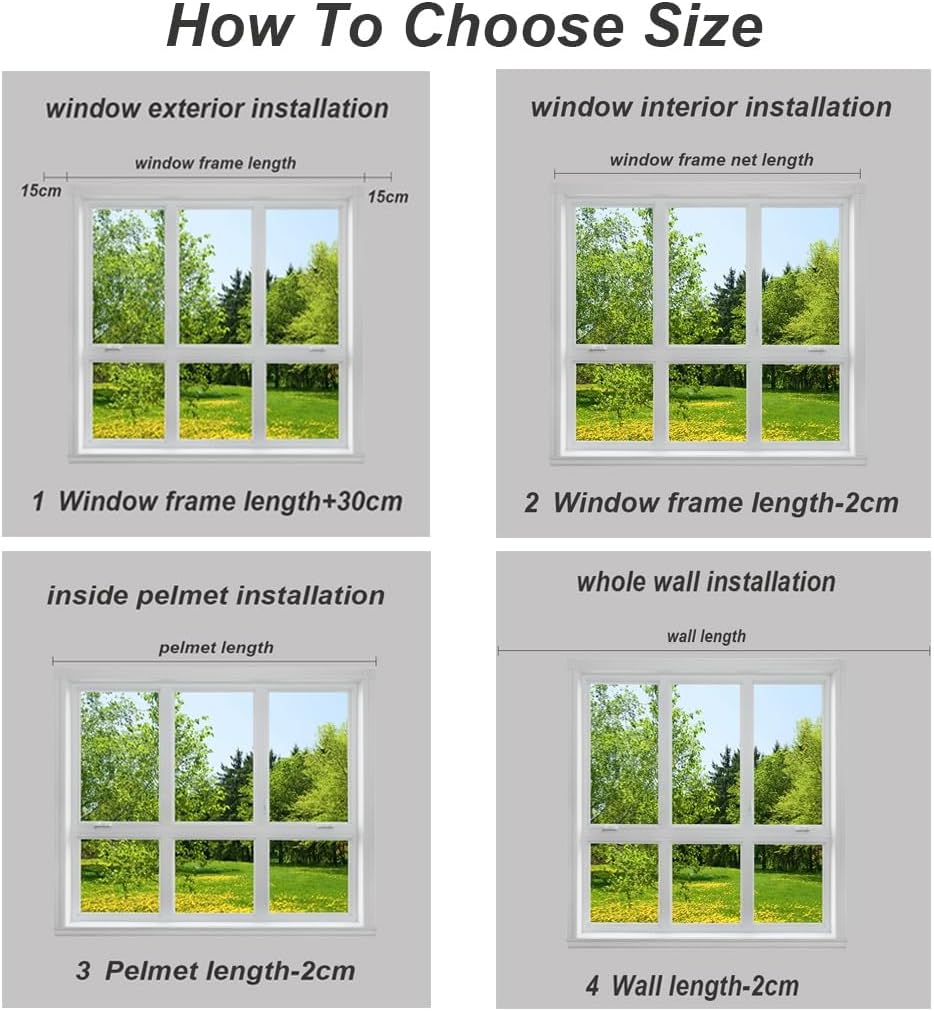 How To Choose Size

window exterior installation

window frame length

15cm

15cm

1 Window frame length+30cm

window interior installation

window frame net length

2 Window frame length-2cm

inside pelmet installation

pelmet length

3 Pelmet length-2cm

whole wall installation

wall length

4 Wall length-2cm