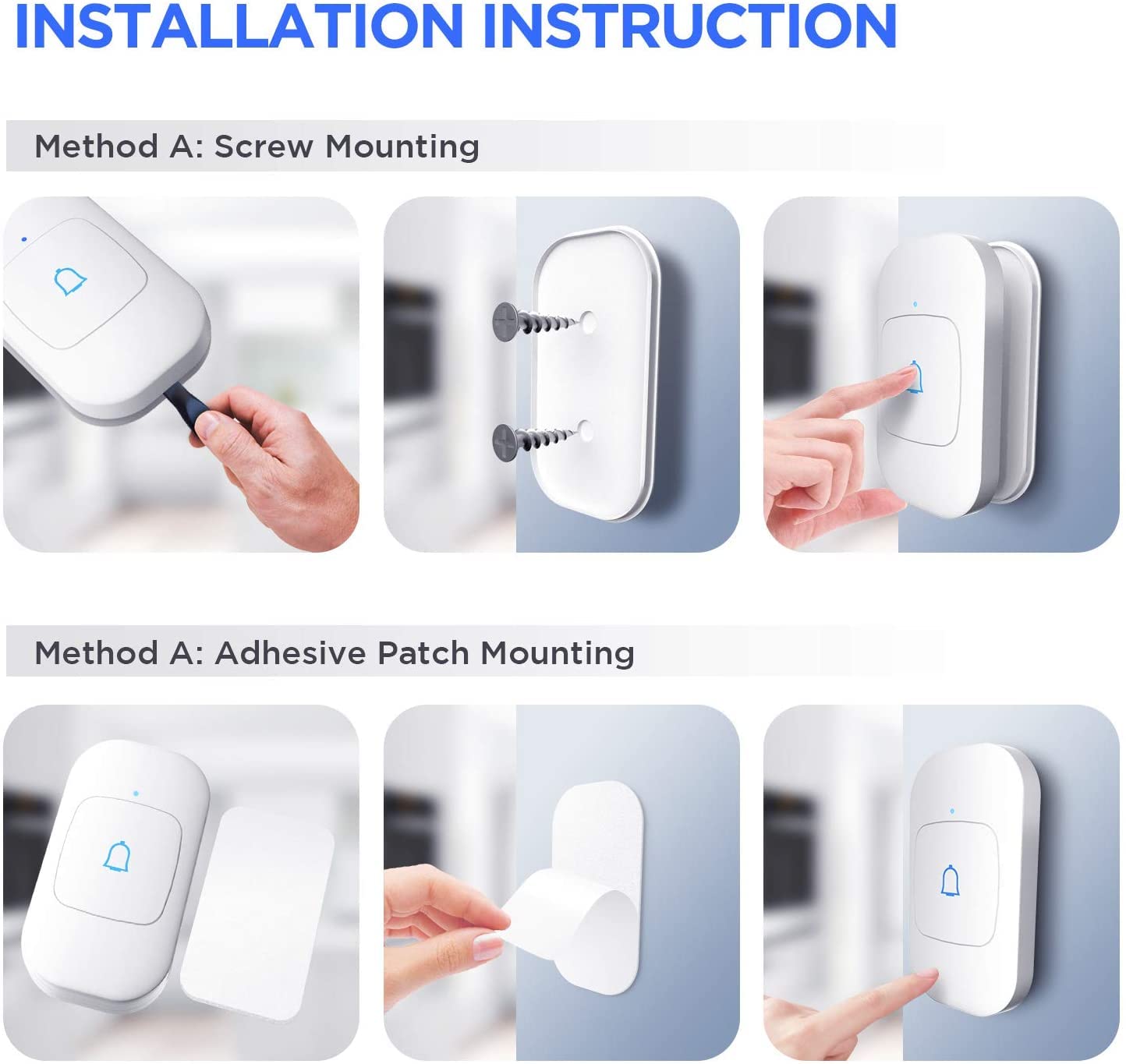 INSTALLATION INSTRUCTION

Method A: Screw Mounting

Method A: Adhesive Patch Mounting