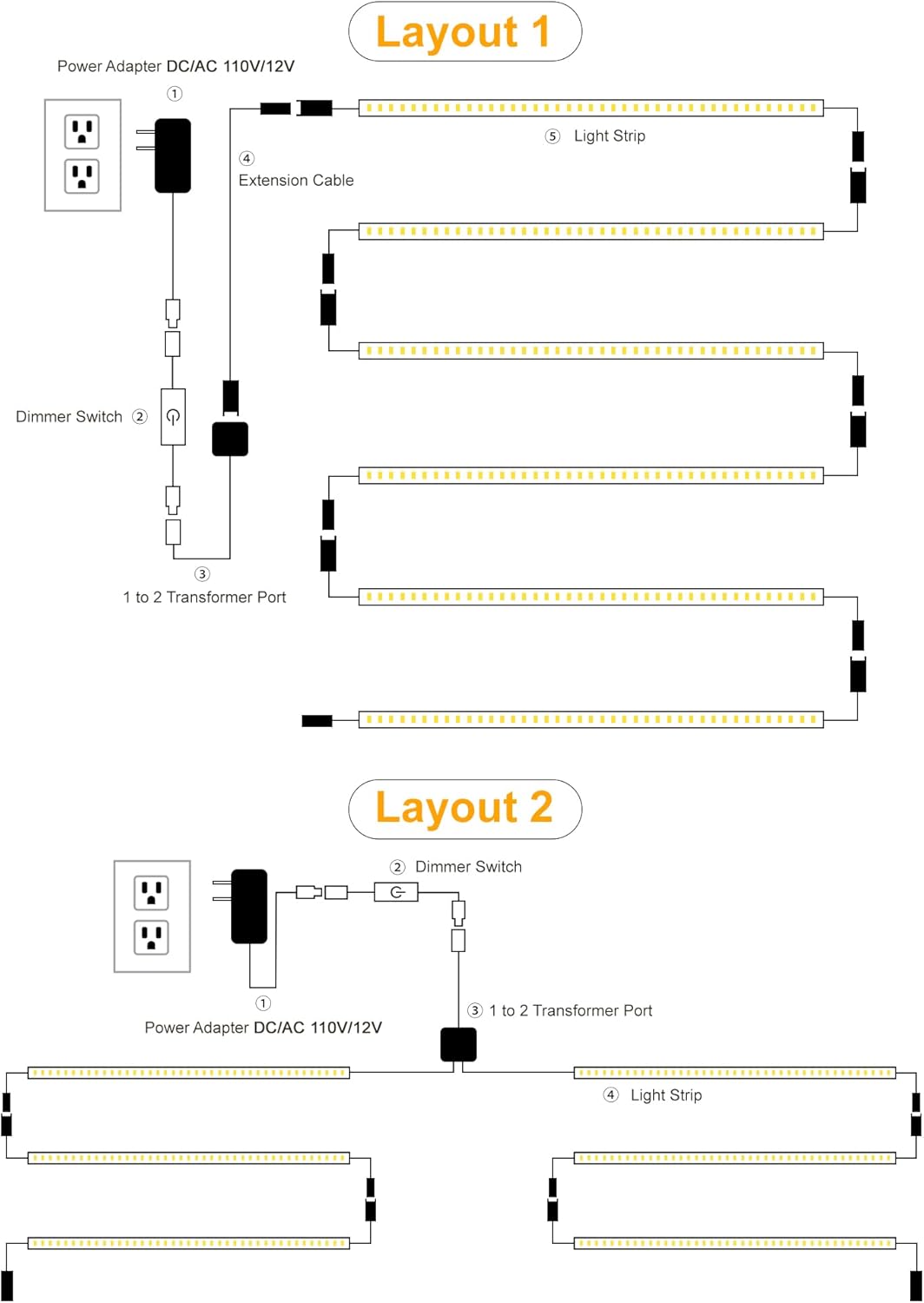 Layout 1

Power Adapter DC/AC 110V/12V

①

⑤ Light Strip

④ Extension Cable

Dimmer Switch ②

③ 1 to 2 Transformer Port

Layout 2

② Dimmer Switch

① Power Adapter DC/AC 110V/12V

③ 1 to 2 Transformer Port

④ Light Strip