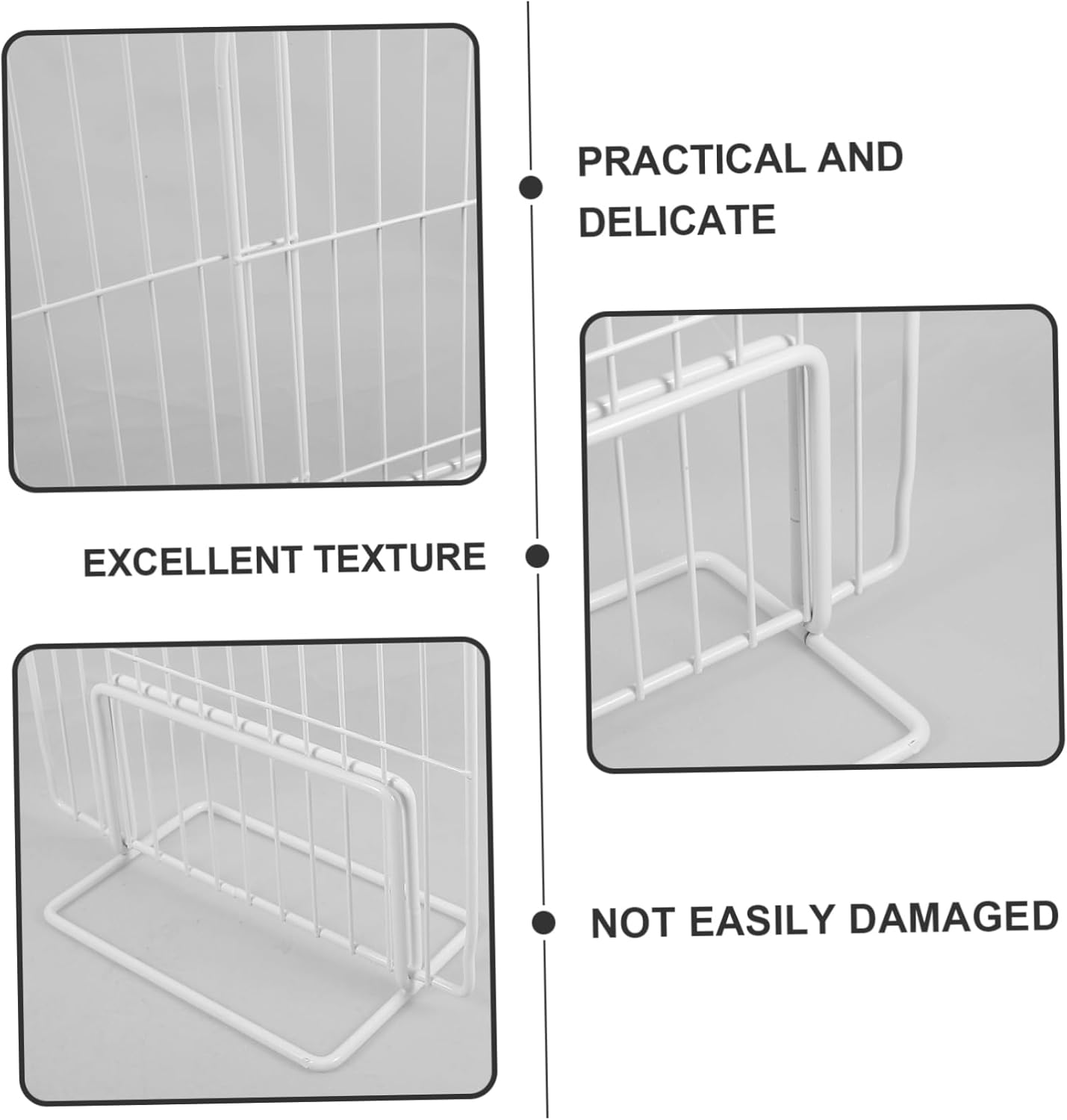 PRACTICAL AND DELICATE

EXCELLENT TEXTURE

NOT EASILY DAMAGED