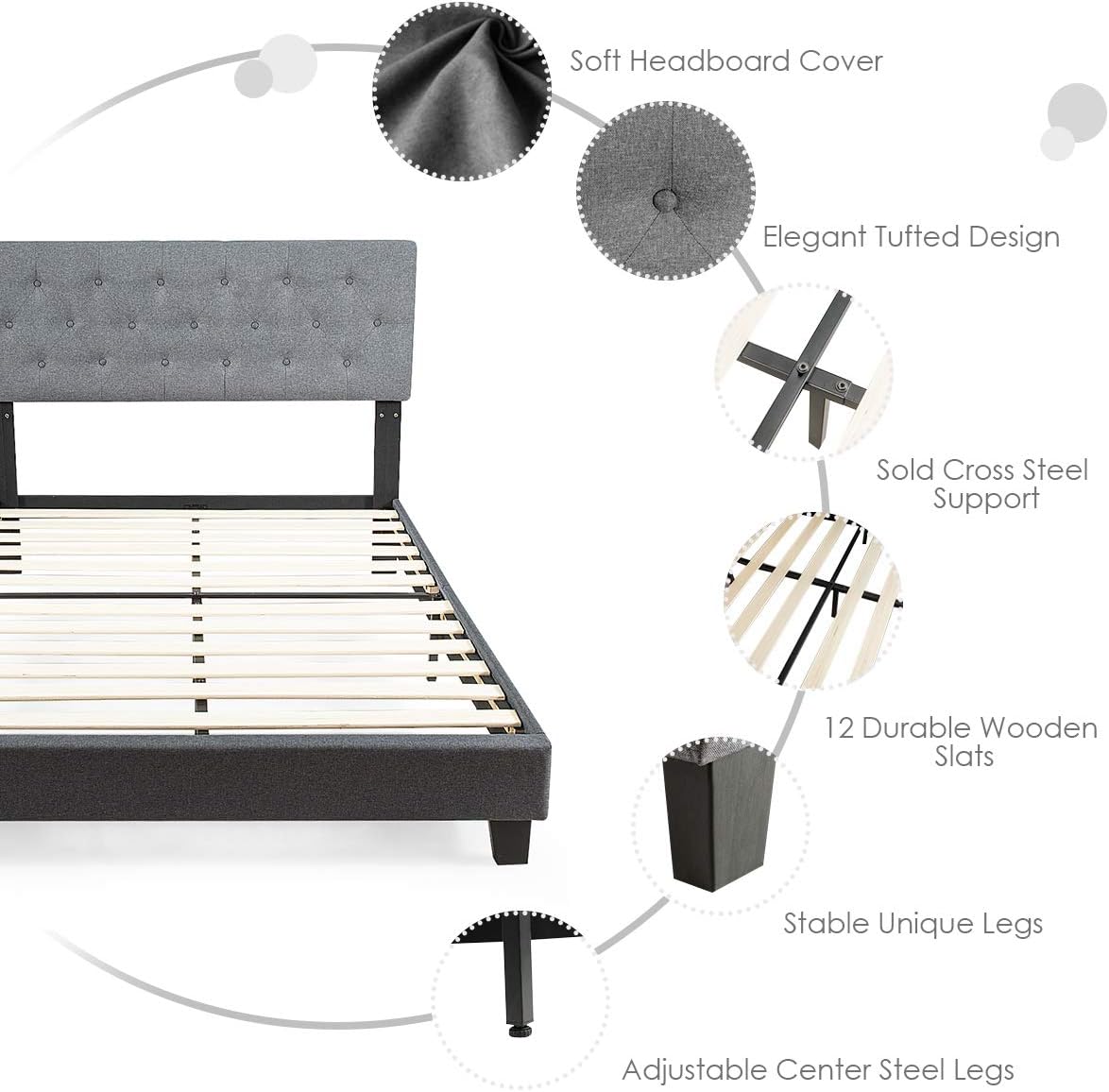 Soft Headboard Cover

Elegant Tufted Design

Sold Cross Steel Support

12 Durable Wooden Slats

Stable Unique Legs

Adjustable Center Steel Legs