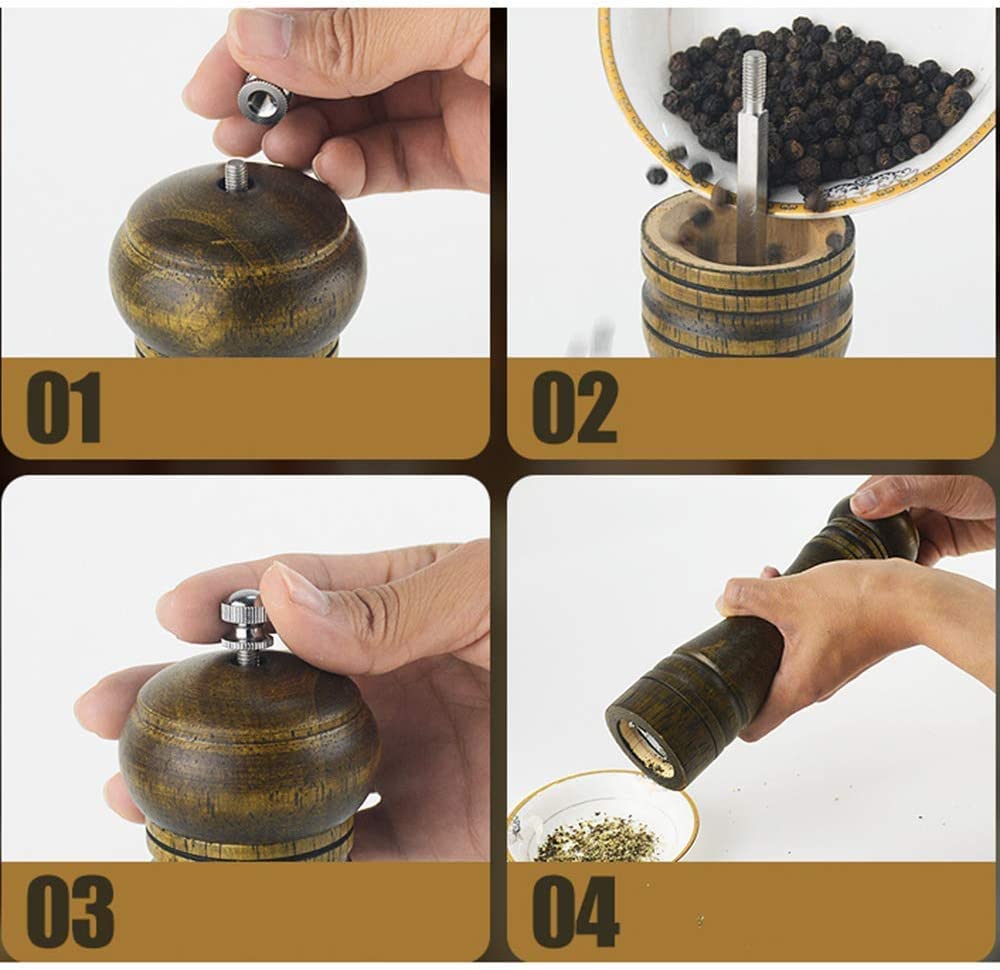 01

02

03

04