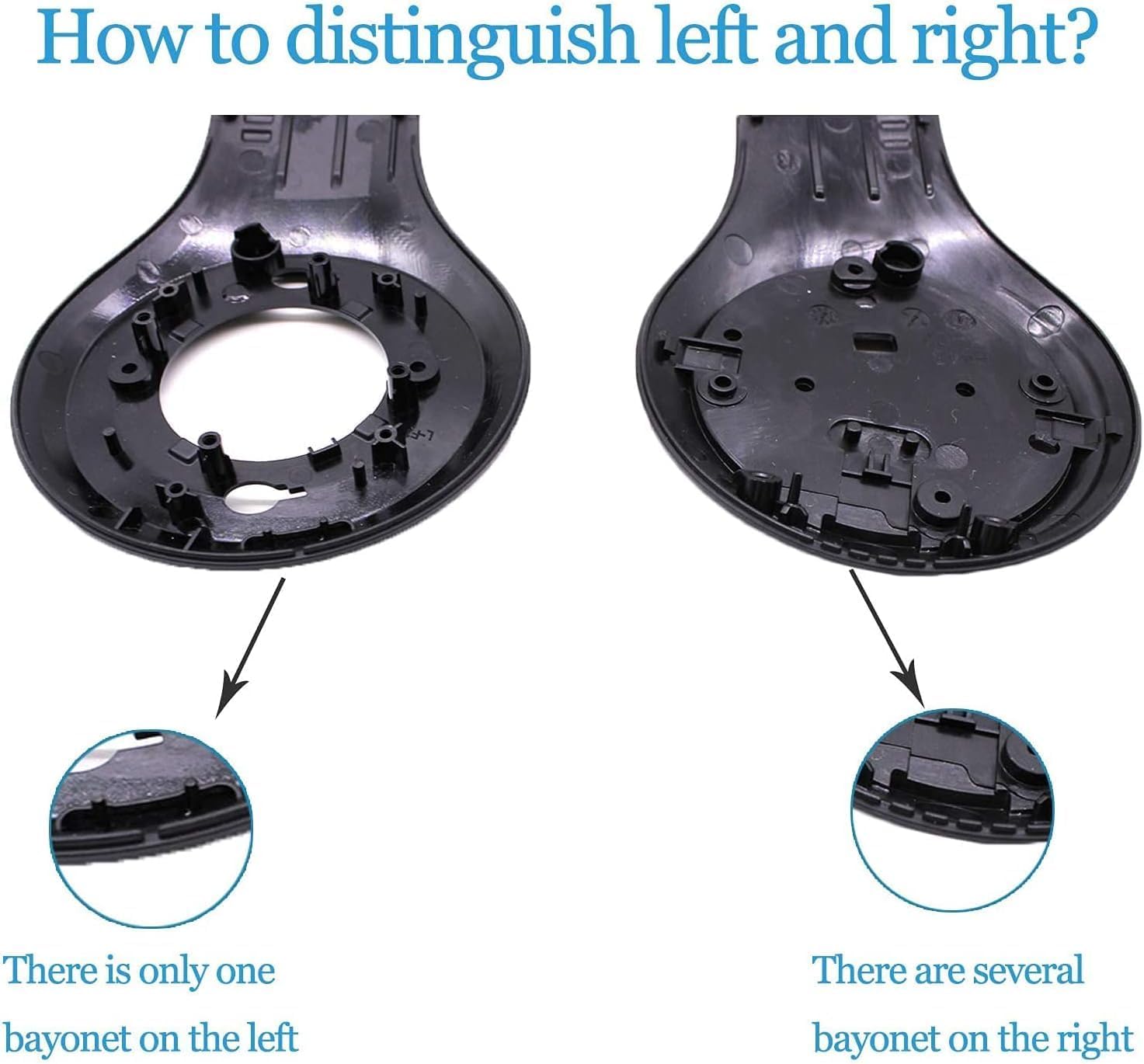 How to distinguish left and right?

There is only one bayonet on the left

There are several bayonet on the right