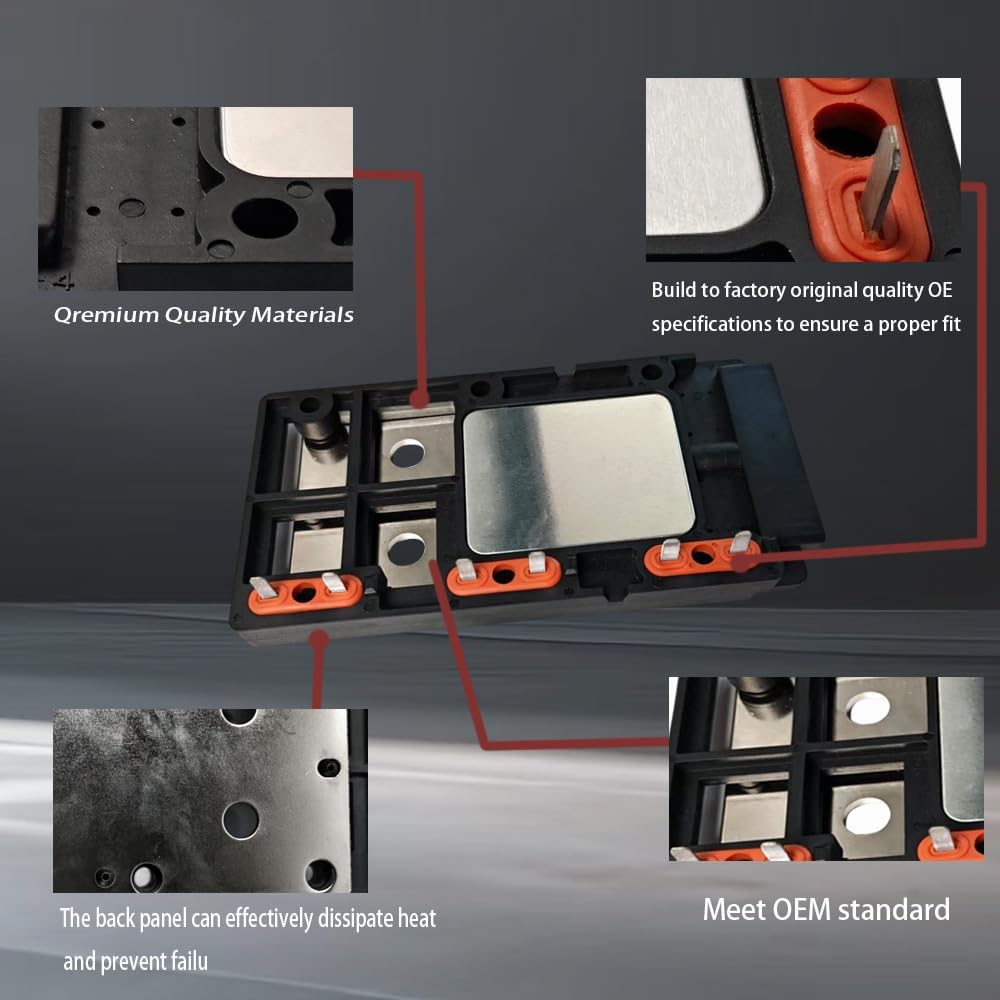 Qremium Quality Materials

Build to factory original quality OE specifications to ensure a proper fit

The back panel can effectively dissipate heat and prevent failu

Meet OEM standard