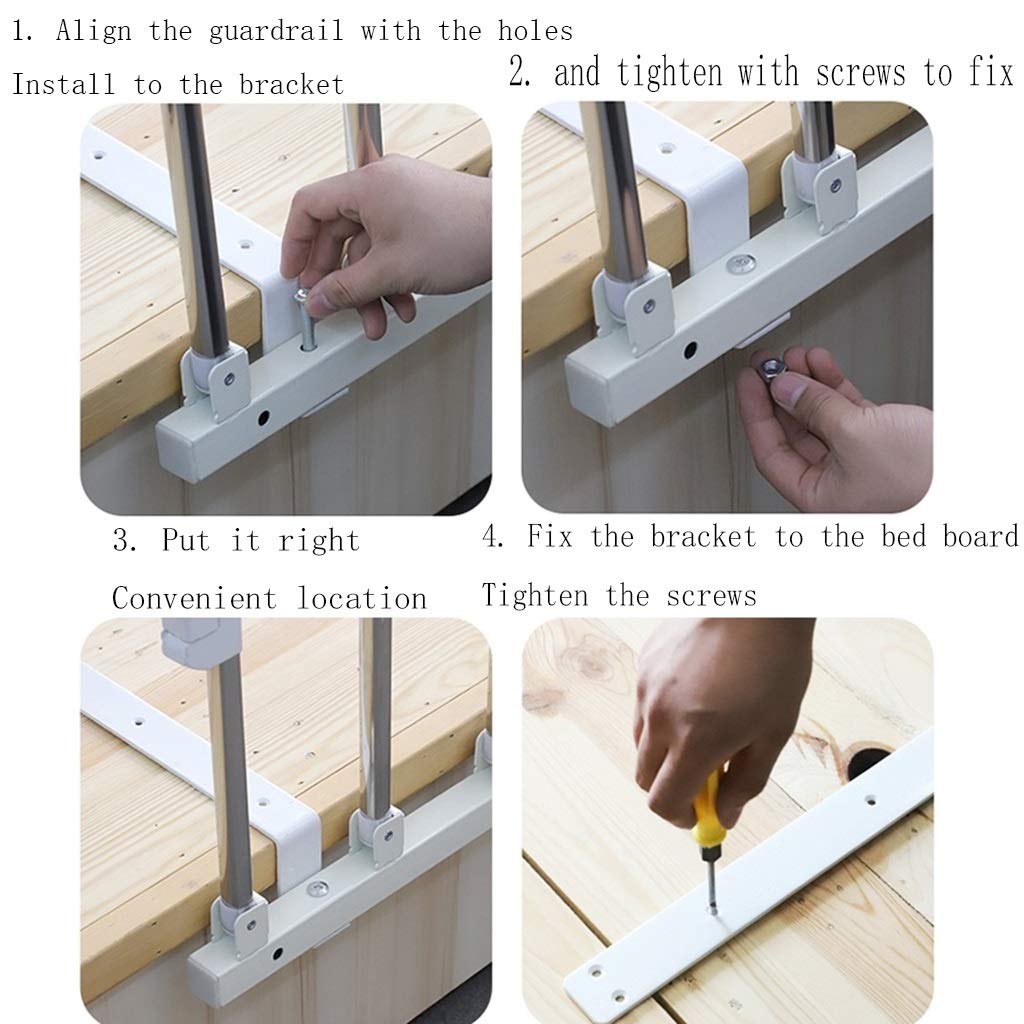 1. Align the guardrail with the holes

Install to the bracket

2. and tighten with screws to fix

3. Put it right

Convenient location

4. Fix the bracket to the bed board

Tighten the screws