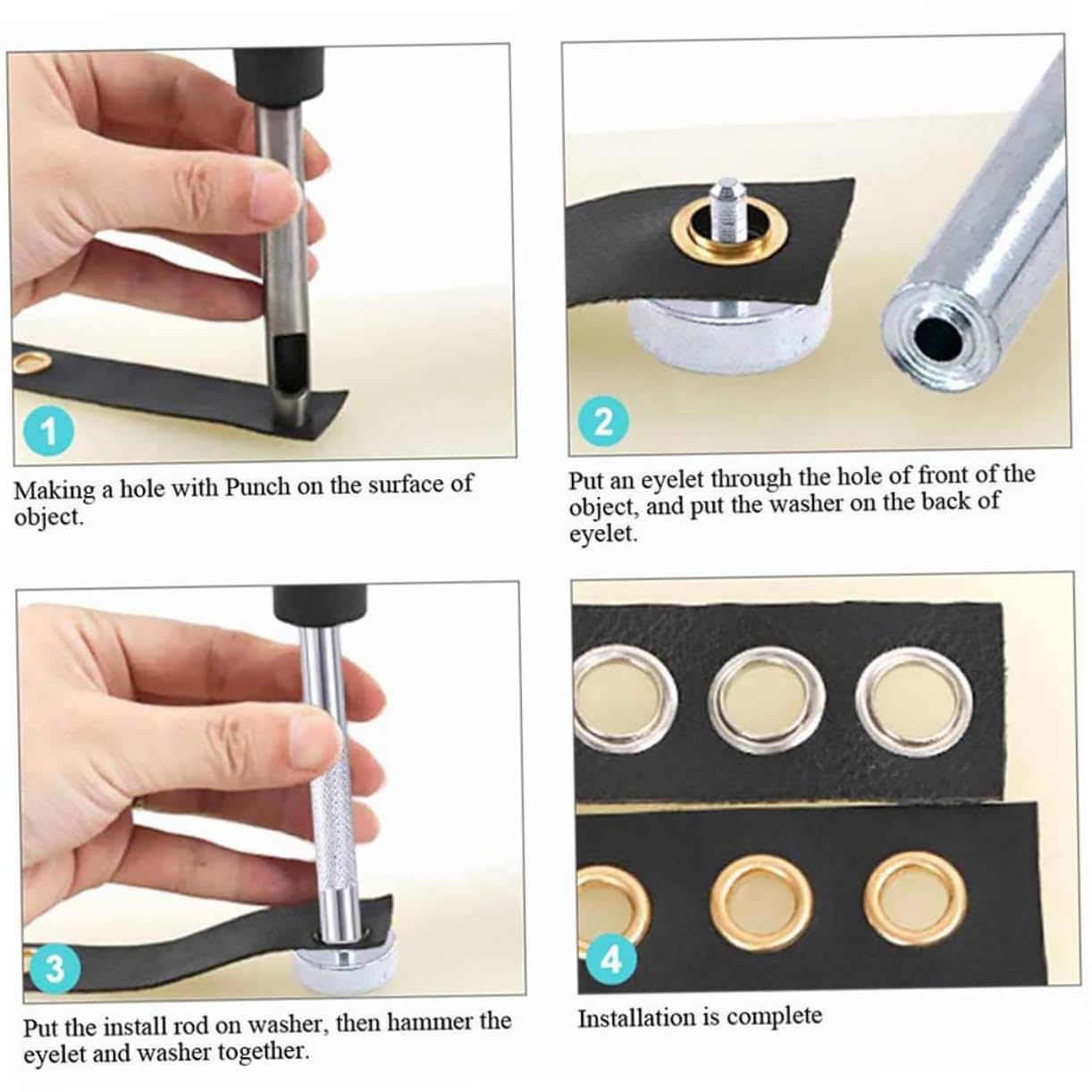 1

Making a hole with Punch on the surface of object.

2

Put an eyelet through the hole of front of the object, and put the washer on the back of eyelet.

3

Put the install rod on washer, then hammer the eyelet and washer together.

4

Installation is complete