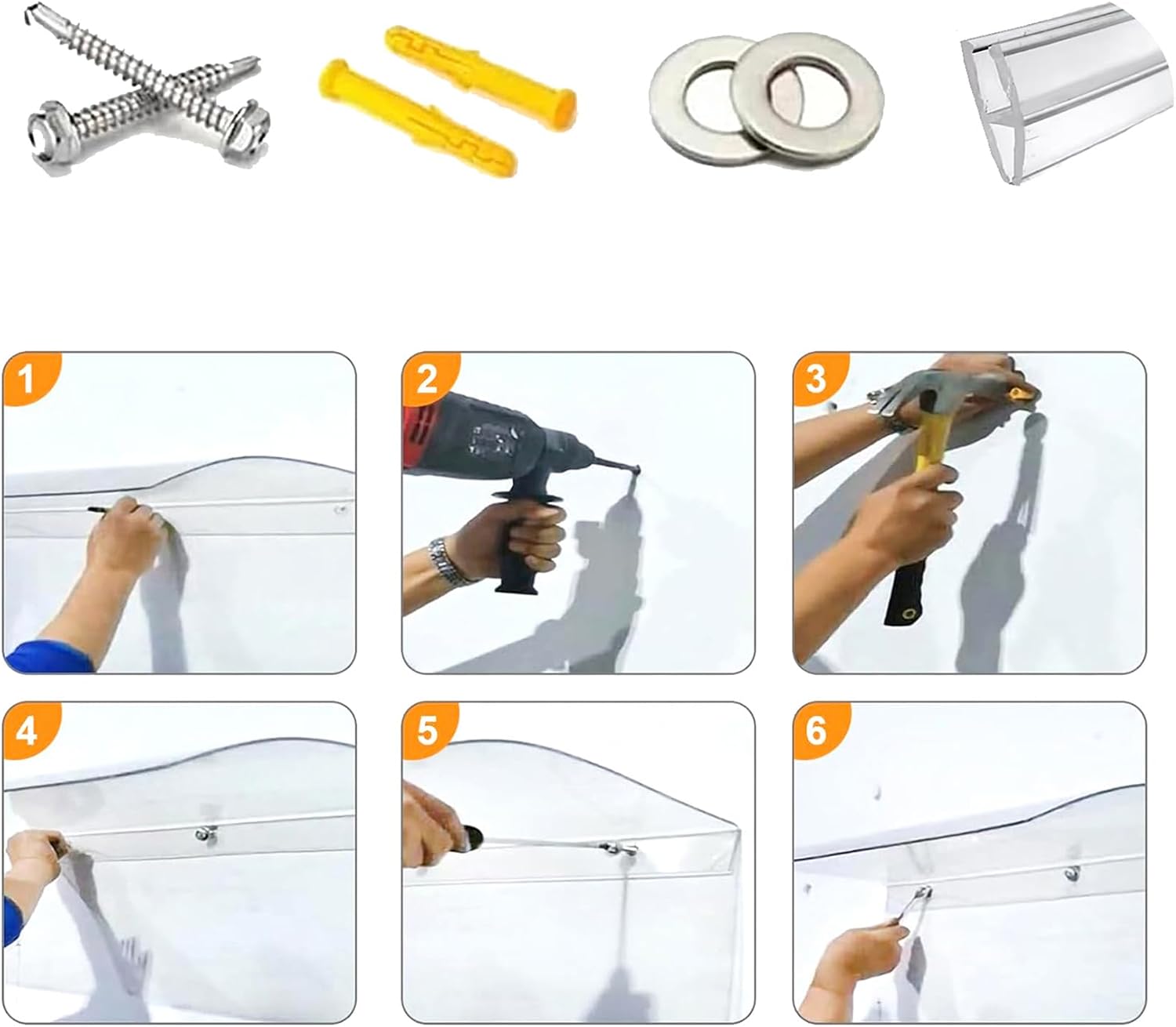 1

2

3

4

5

6