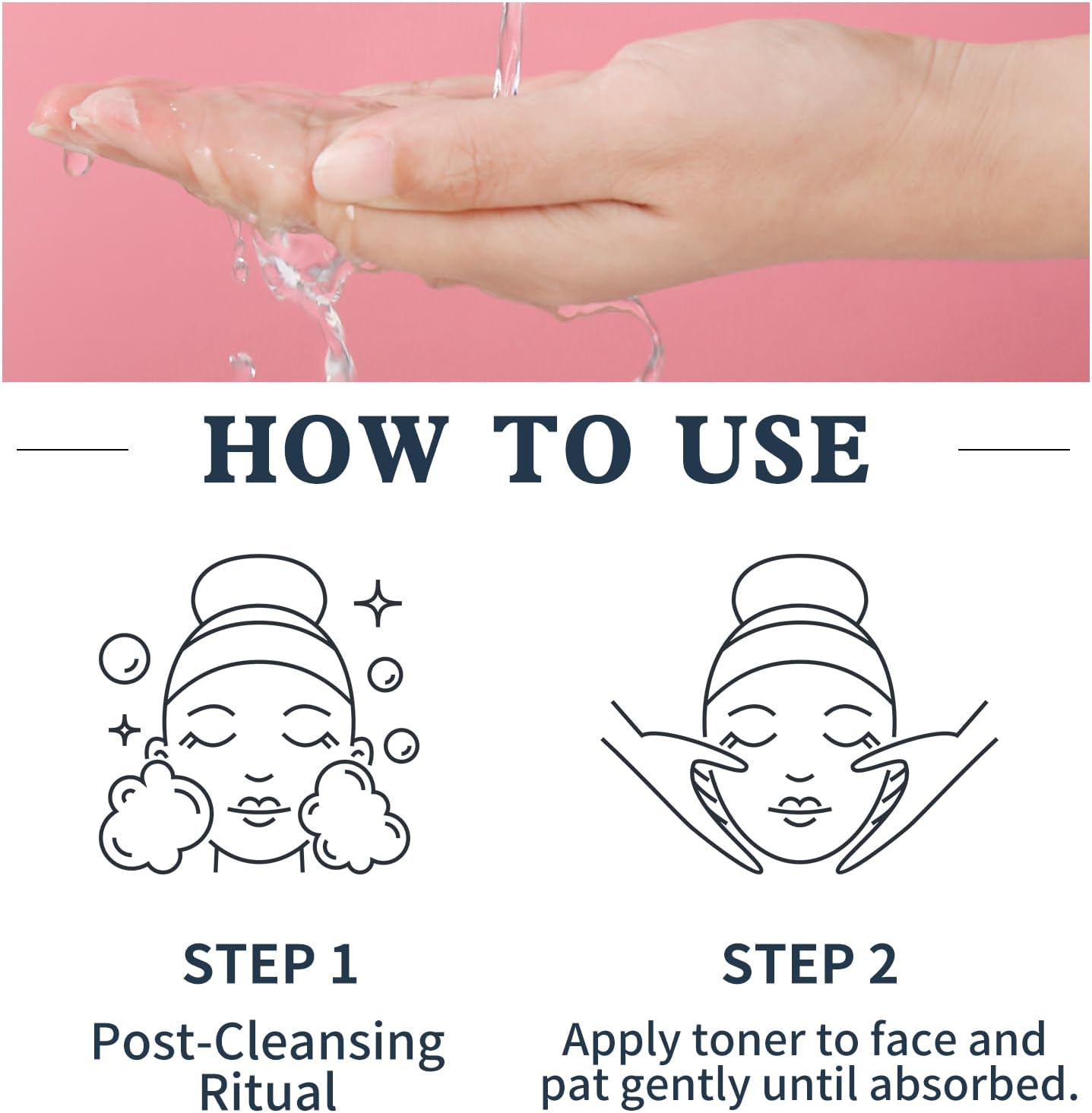 HOW TO USE

STEP 1
Post-Cleansing Ritual

STEP 2
Apply toner to face and pat gently until absorbed.