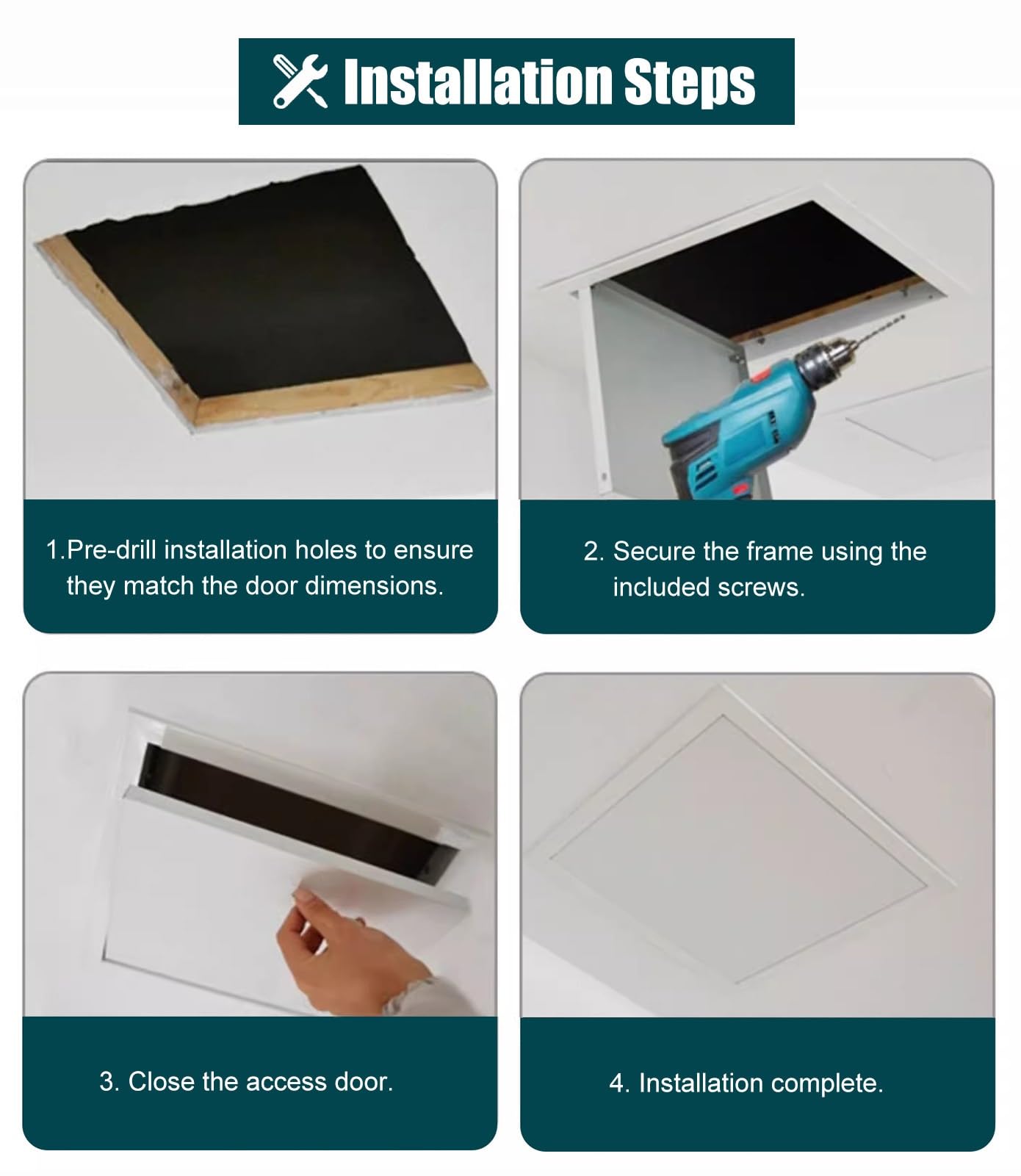 Installation Steps

1.Pre-drill installation holes to ensure they match the door dimensions.

2. Secure the frame using the included screws.

3. Close the access door.

4. Installation complete.