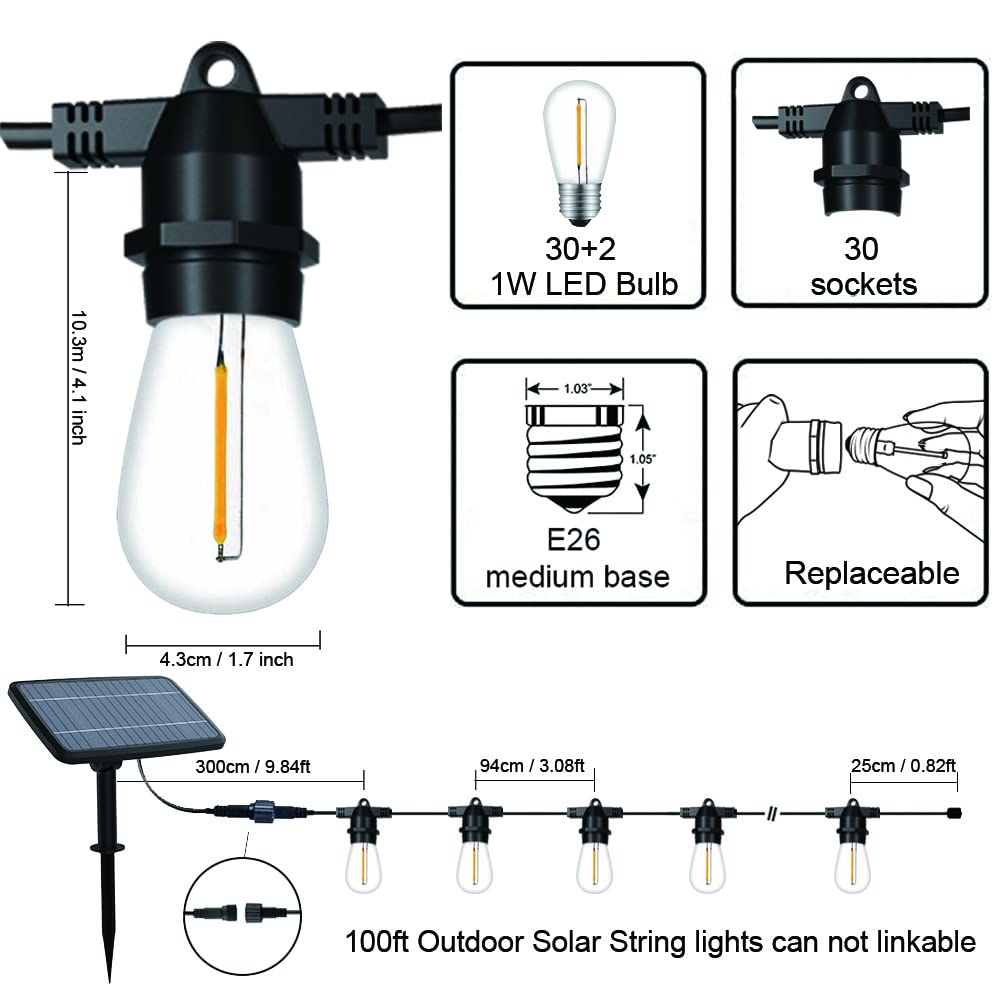 10.3m / 4.1 inch

4.3cm / 1.7 inch

30+2
1W LED Bulb

30
sockets

1.03"

1.05"

E26
medium base

Replaceable

300cm / 9.84ft

94cm / 3.08ft

25cm / 0.82ft

100ft Outdoor Solar String lights can not linkable