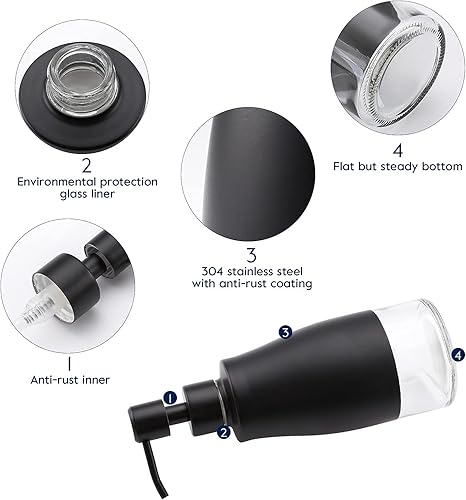 2
Environmental protection glass liner

4
Flat but steady bottom

3
304 stainless steel with anti-rust coating

1
Anti-rust inner

3

4

1

2