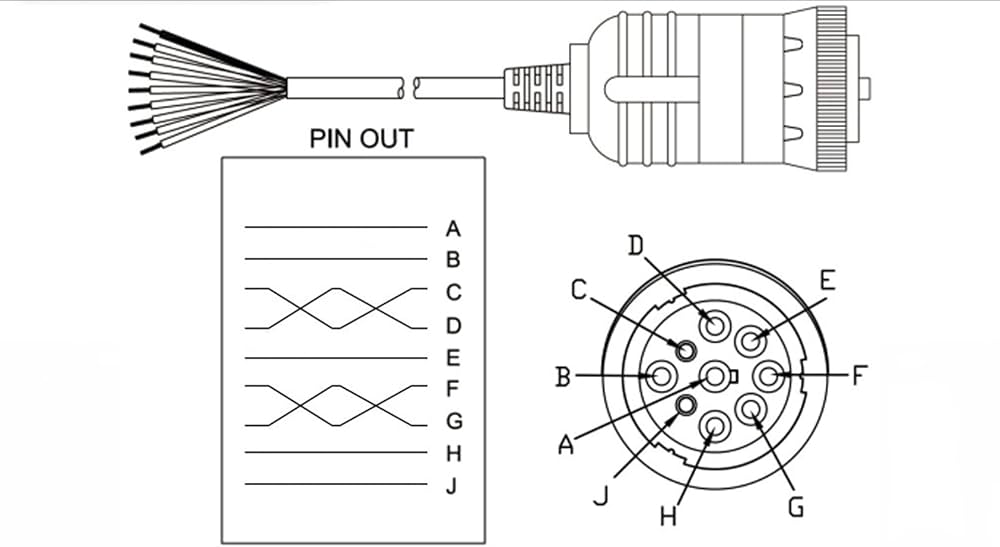 PIN OUT

A
B
C
D
E
F
G
H
J

D
E
C
B
F
A
J
H
G