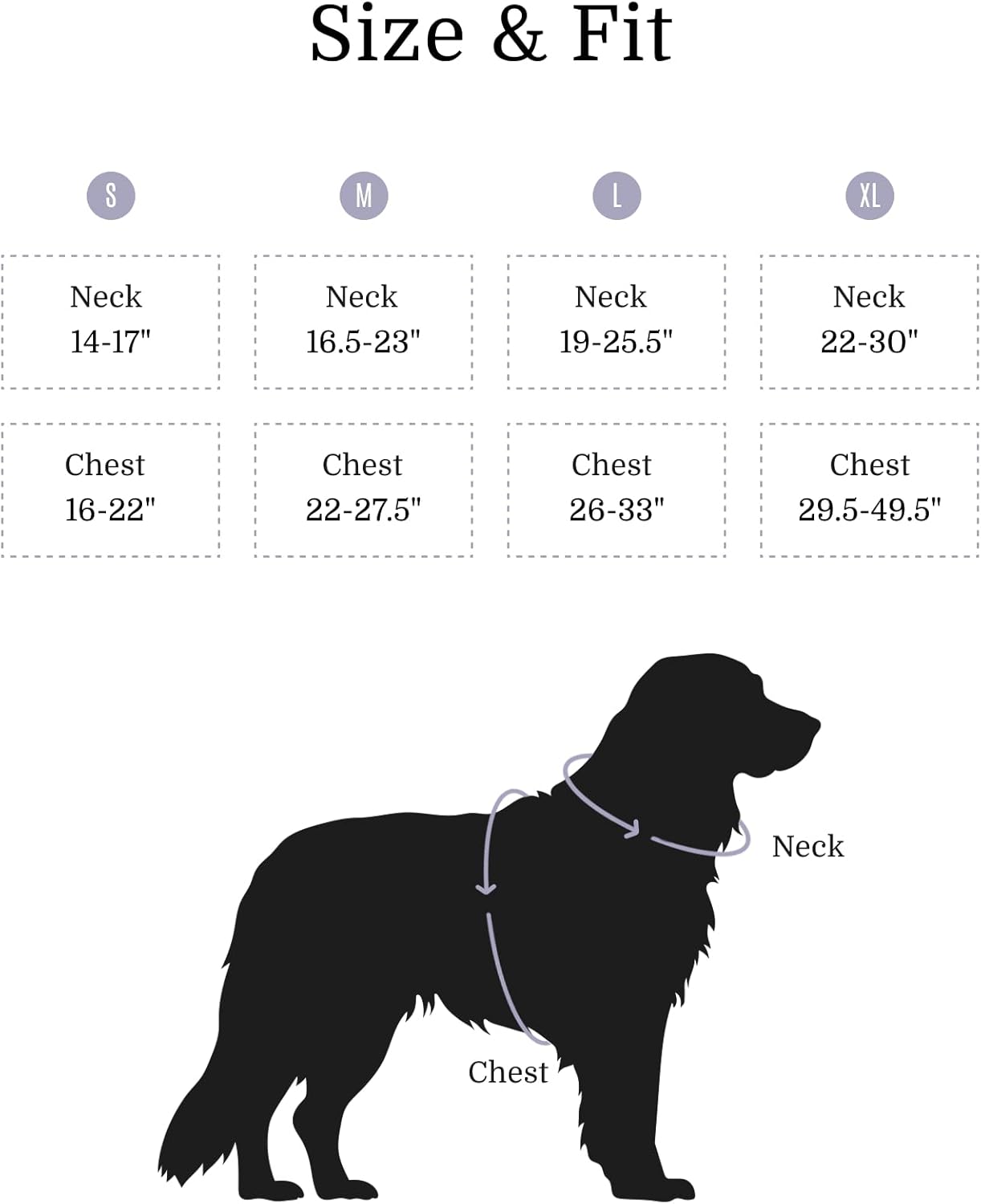 Size & Fit

| S | M | L | XL |
|---|---|---|---|
| Neck 14-17" | Neck 16.5-23" | Neck 19-25.5" | Neck 22-30" |
| Chest 16-22" | Chest 22-27.5" | Chest 26-33" | Chest 29.5-49.5" |

Neck

Chest