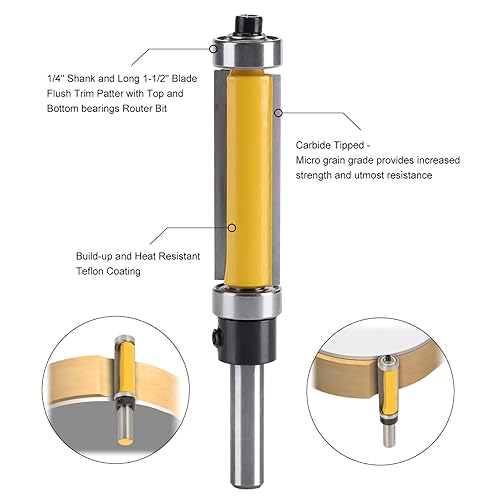 1/4" Shank and Long 1-1/2" Blade Flush Trim Patter with Top and Bottom bearings Router Bit

Carbide Tipped -
Micro grain grade provides increased strength and utmost resistance

Build-up and Heat Resistant Teflon Coating